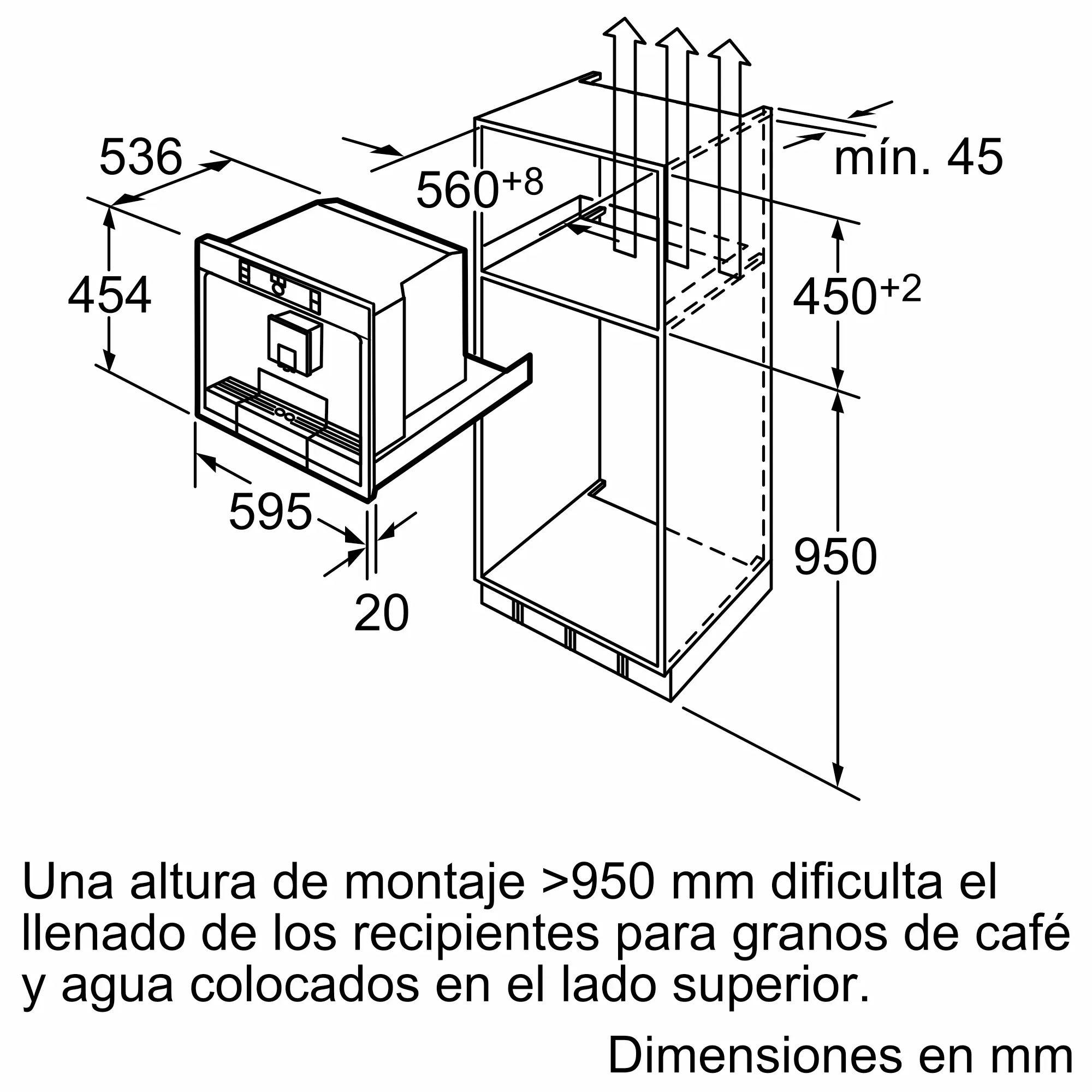 536

454

595

20

$560^{+8}$

mín. 45

$450^{+2}$

950

Una altura de montaje >950 mm dificulta el llenado de los recipientes para granos de café y agua colocados en el lado superior.

Dimensiones en mm