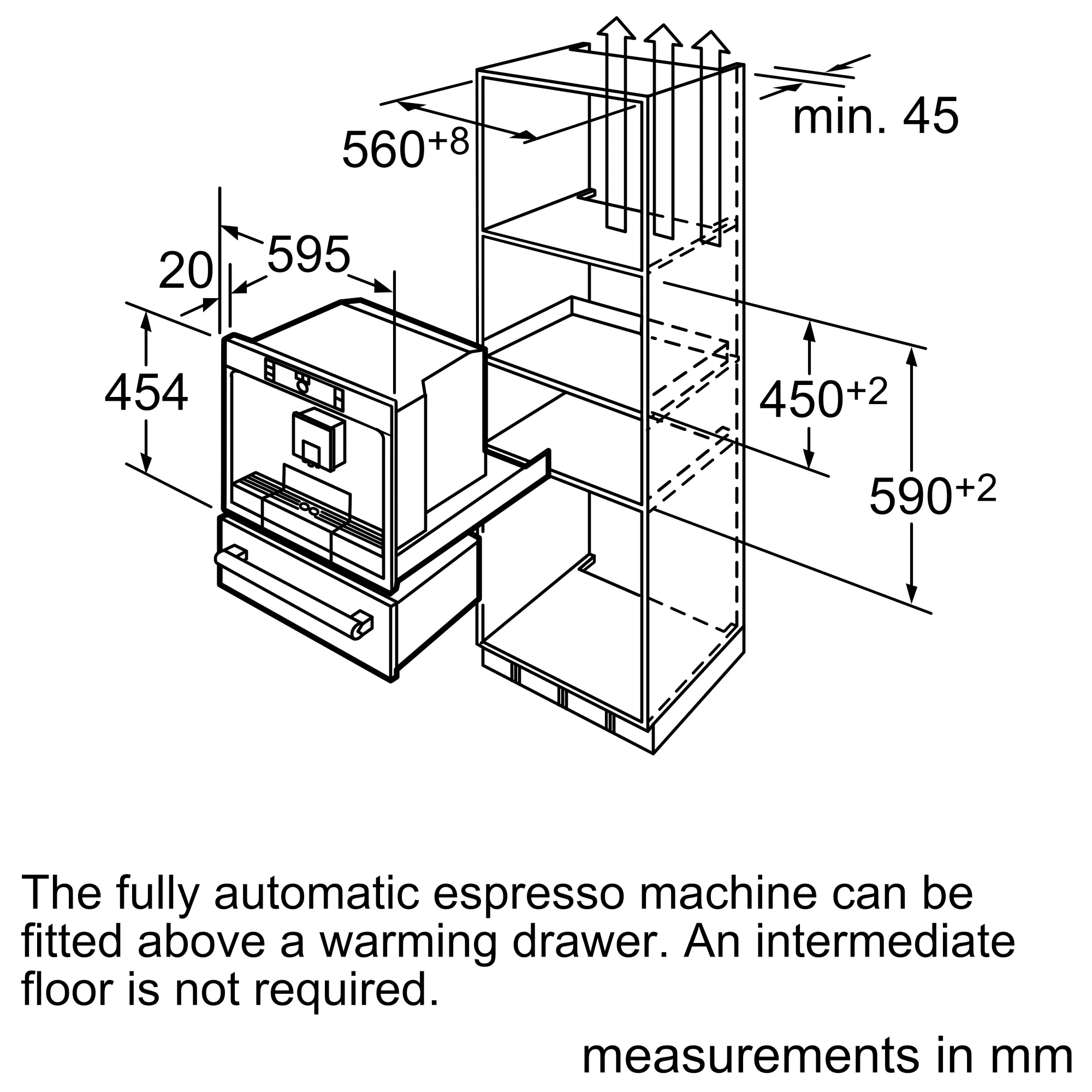 $560^{+8}$

min. 45

20

595

454

$450^{+2}$

$590^{+2}$

The fully automatic espresso machine can be fitted above a warming drawer. An intermediate floor is not required.

measurements in mm