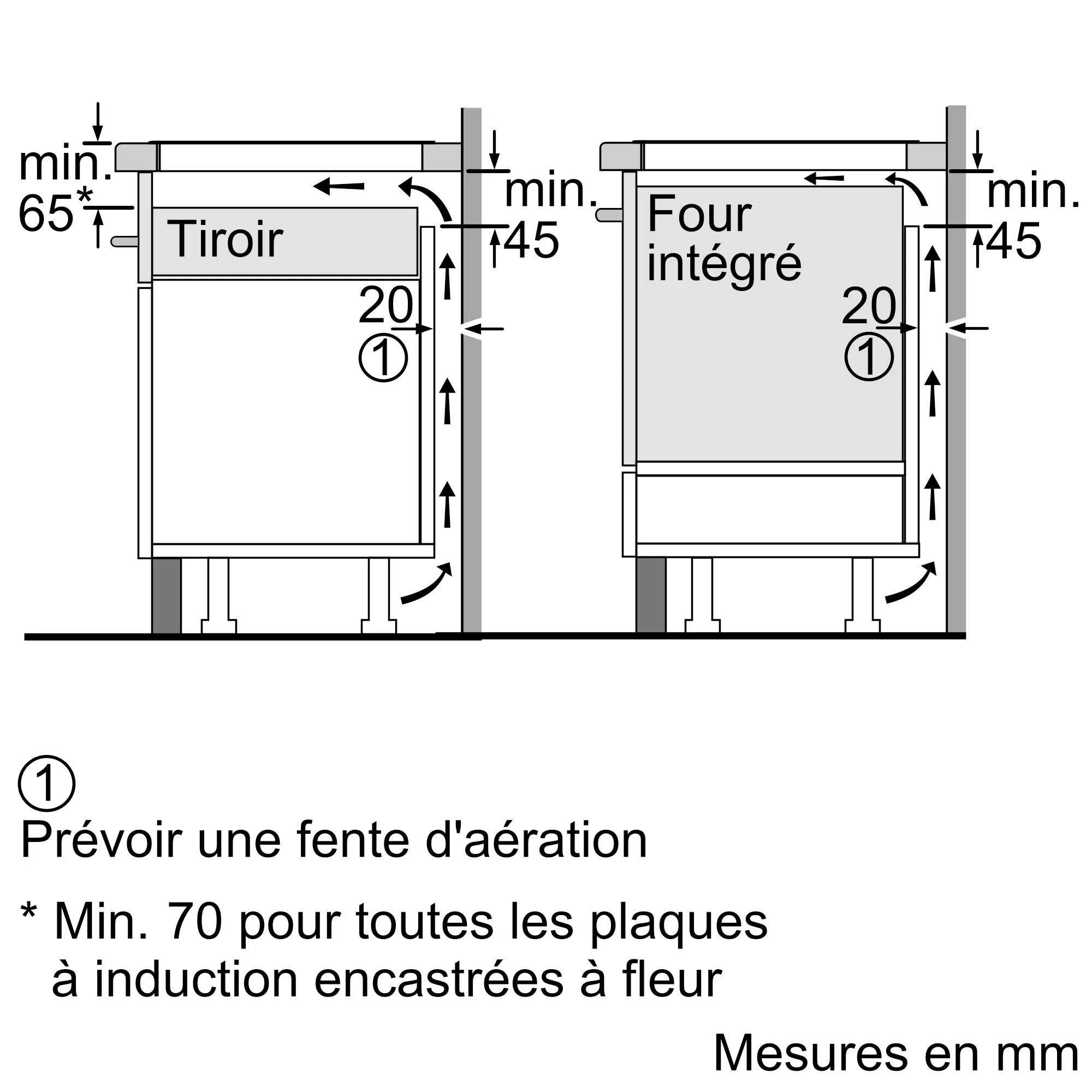 min.
65*

Tiroir

min.
45

20

①

Four
intégré

min.
45

20

①

①
Prévoir une fente d'aération

* Min. 70 pour toutes les plaques à induction encastrées à fleur

Mesures en mm