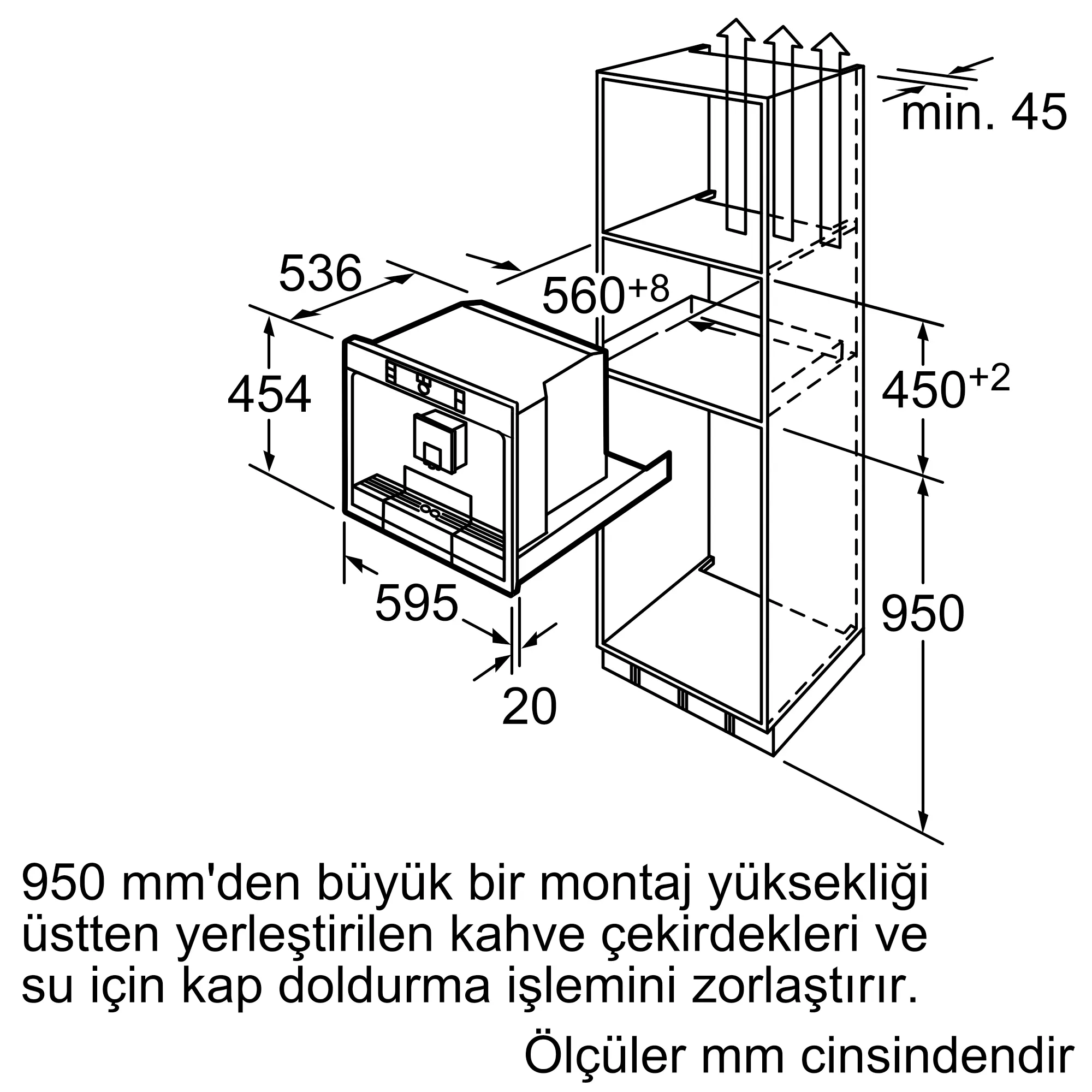 min. 45

536

$560^{+8}$

454

$450^{+2}$

595

950

20

950 mm'den büyük bir montaj yüksekliği üstten yerleştirilen kahve çekirdekleri ve su için kap doldurma işlemini zorlaştırır.

Ölçüler mm cinsindendir