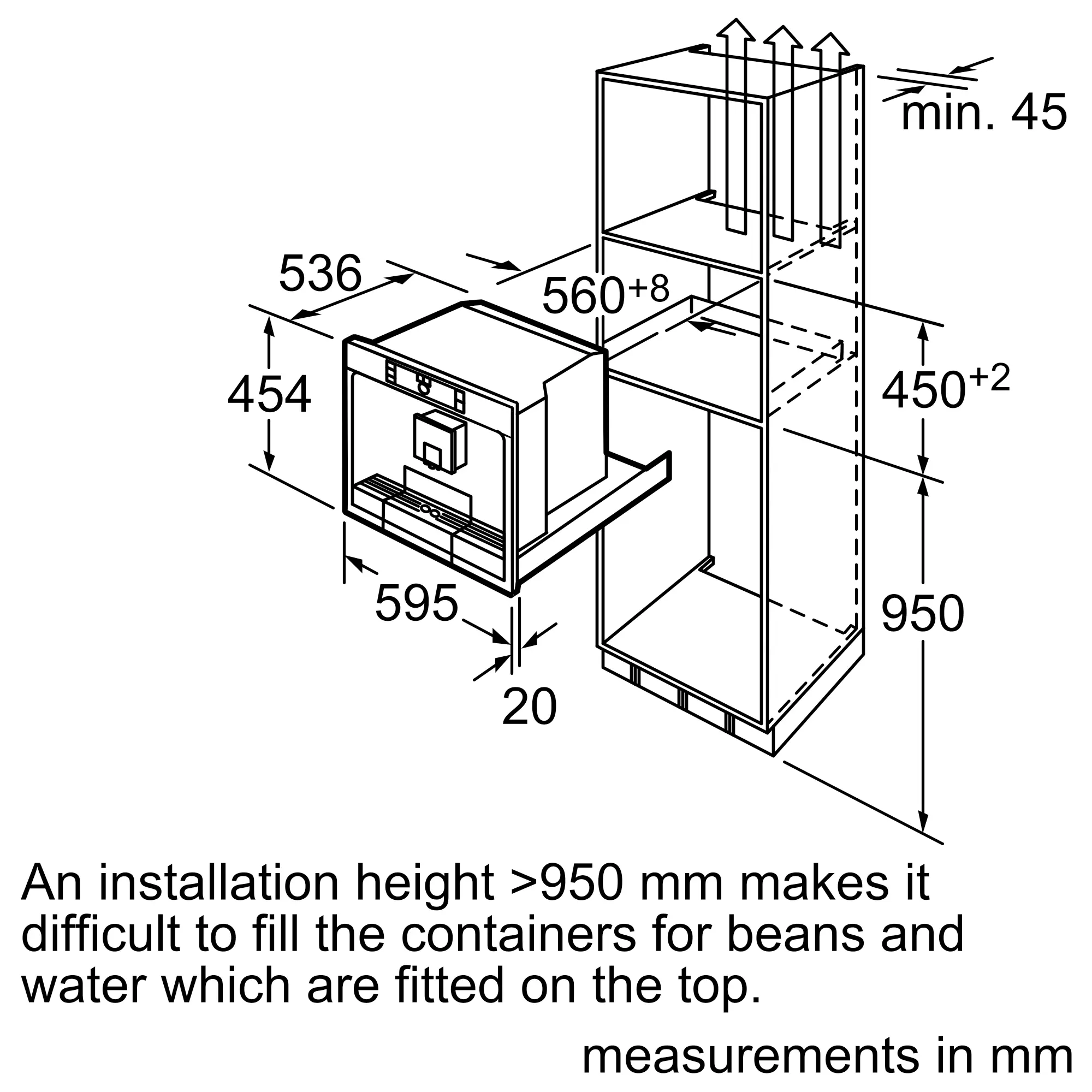 min. 45

536

$560^{+8}$

454

$450^{+2}$

595

950

20

An installation height >950 mm makes it difficult to fill the containers for beans and water which are fitted on the top.

measurements in mm