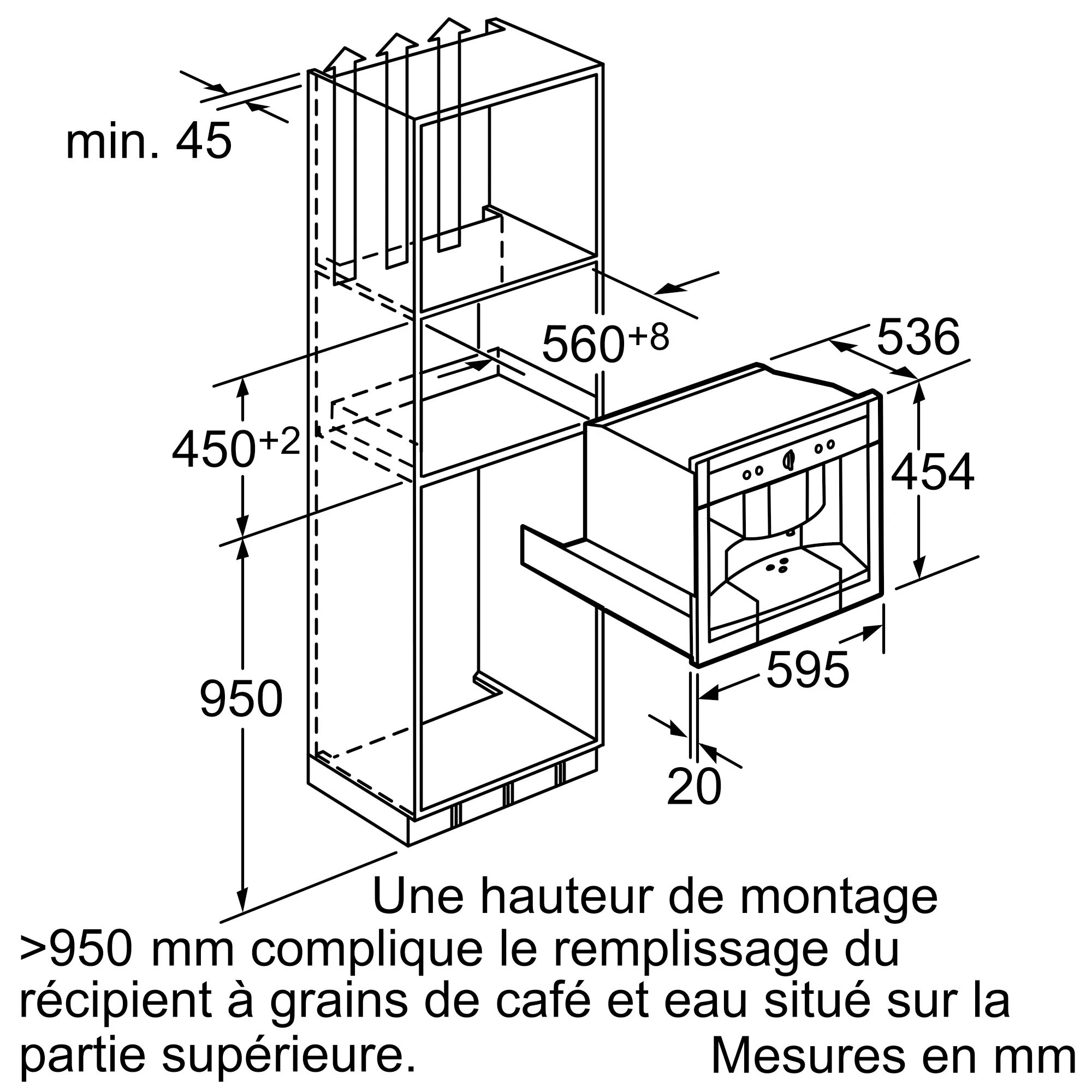 min. 45

$560^{+8}$

536

$450^{+2}$

454

950

595

20

Une hauteur de montage >950 mm complique le remplissage du récipient à grains de café et eau situé sur la partie supérieure.

Mesures en mm