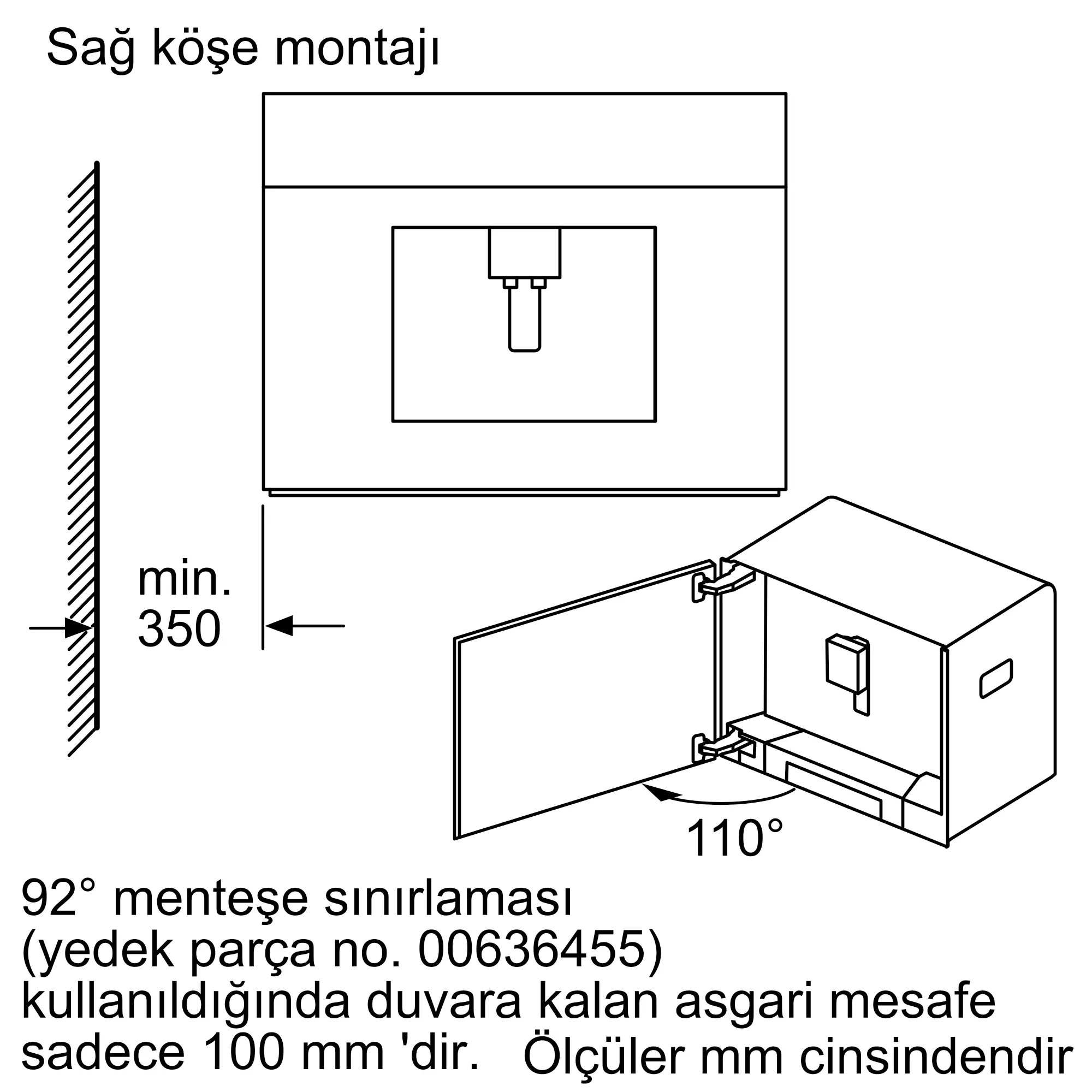 Sağ köşe montajı

min.
350

110°

92° menteşe sınırlaması
(yedek parça no. 00636455)
kullanıldığında duvara kalan asgari mesafe
sadece 100 mm 'dir. Ölçüler mm cinsindendir