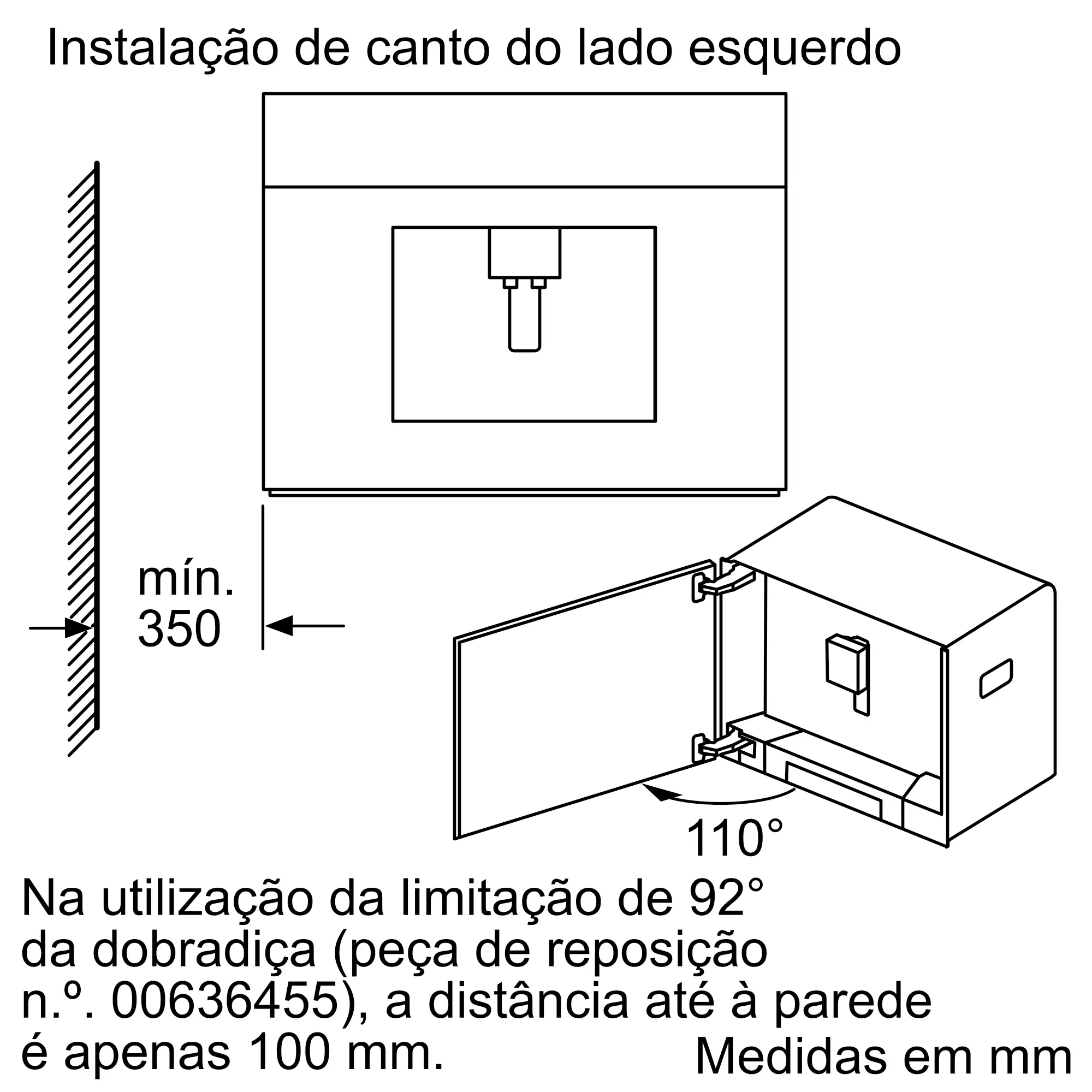 Instalação de canto do lado esquerdo

mín.
350

110°

Na utilização da limitação de 92° da dobradiça (peça de reposição n.º. 00636455), a distância até à parede é apenas 100 mm.

Medidas em mm