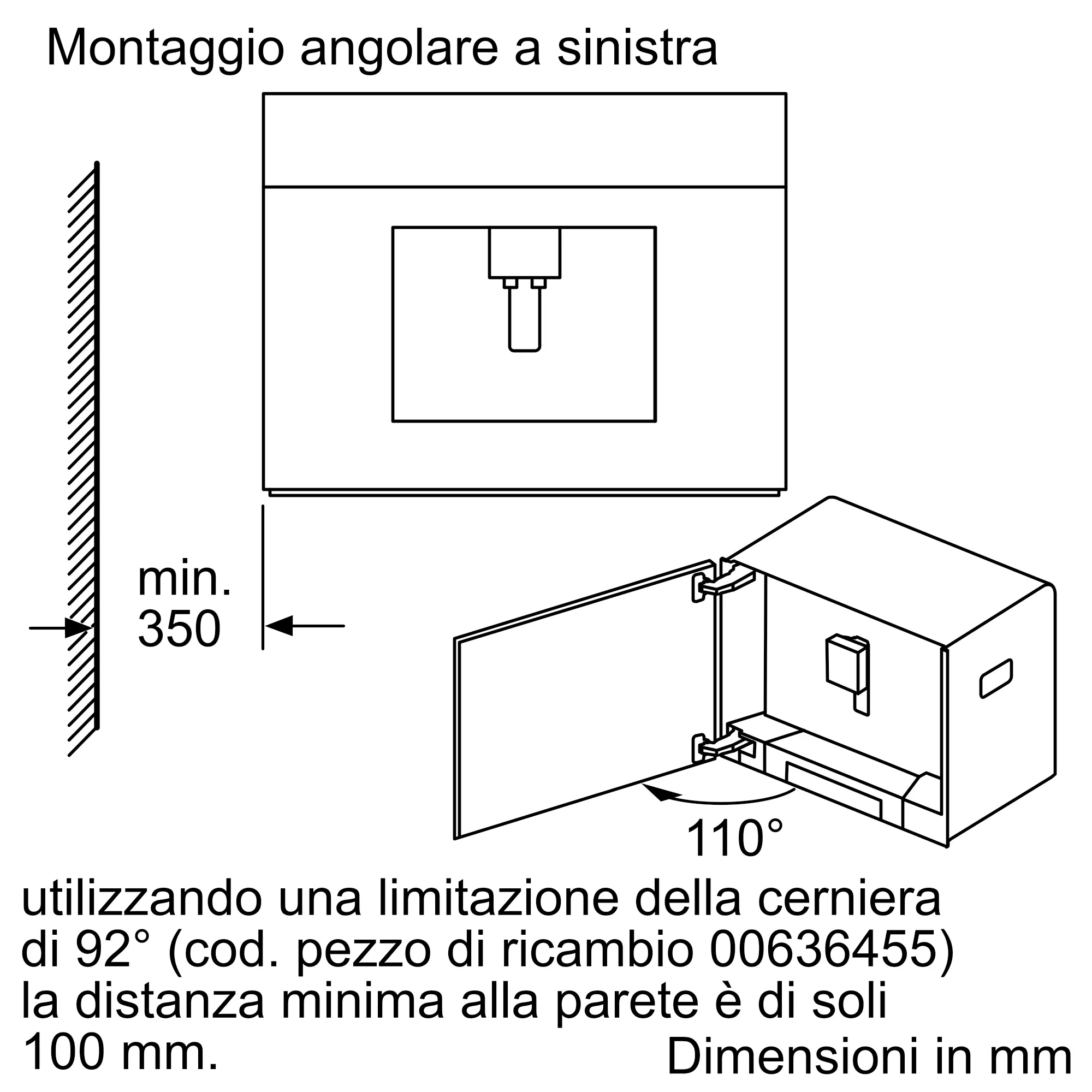 Montaggio angolare a sinistra

min.
350

110°

utilizzando una limitazione della cerniera di 92° (cod. pezzo di ricambio 00636455) la distanza minima alla parete è di soli 100 mm.

Dimensioni in mm