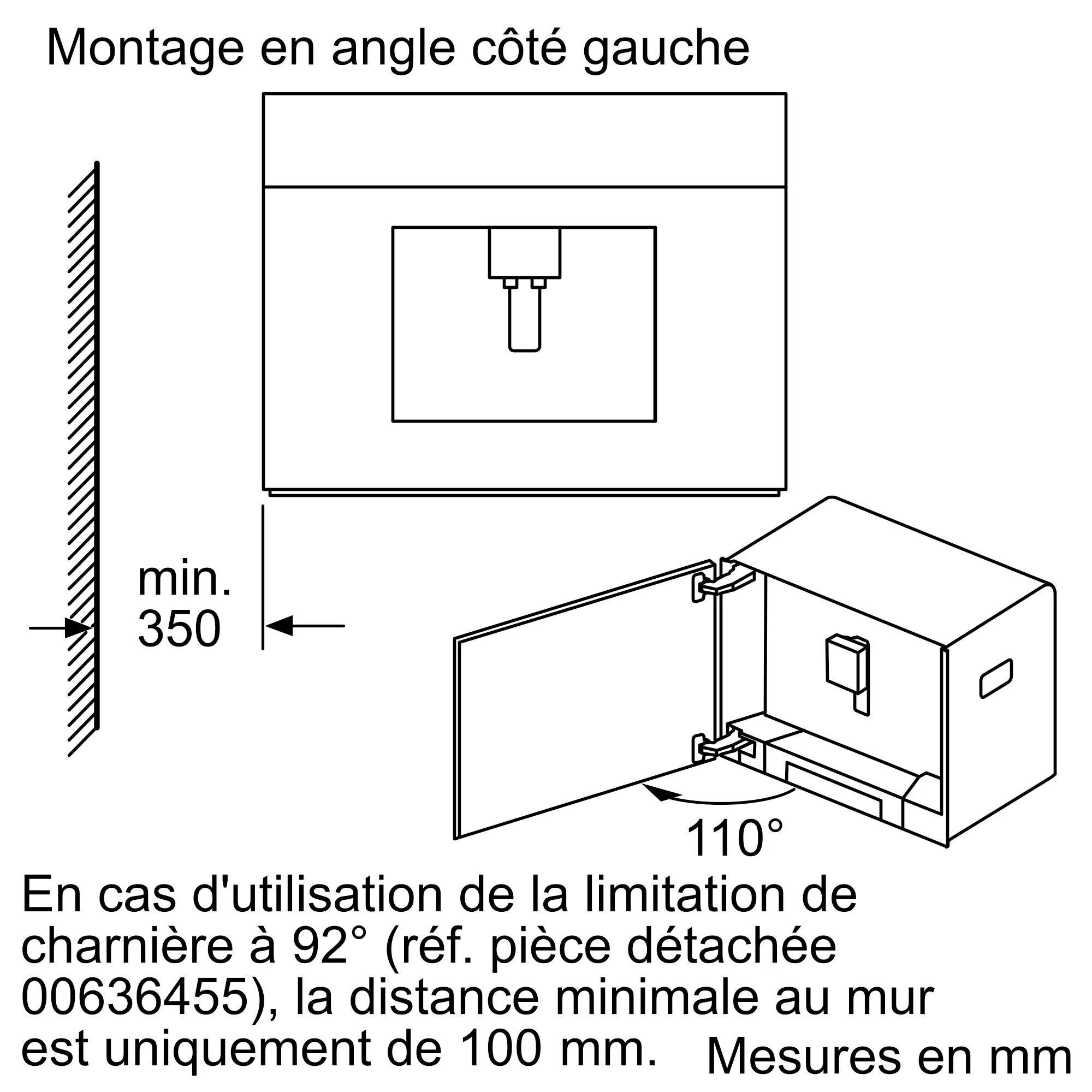 Montage en angle côté gauche

min.
350

110°

En cas d'utilisation de la limitation de charnière à 92° (réf. pièce détachée 00636455), la distance minimale au mur est uniquement de 100 mm.

Mesures en mm