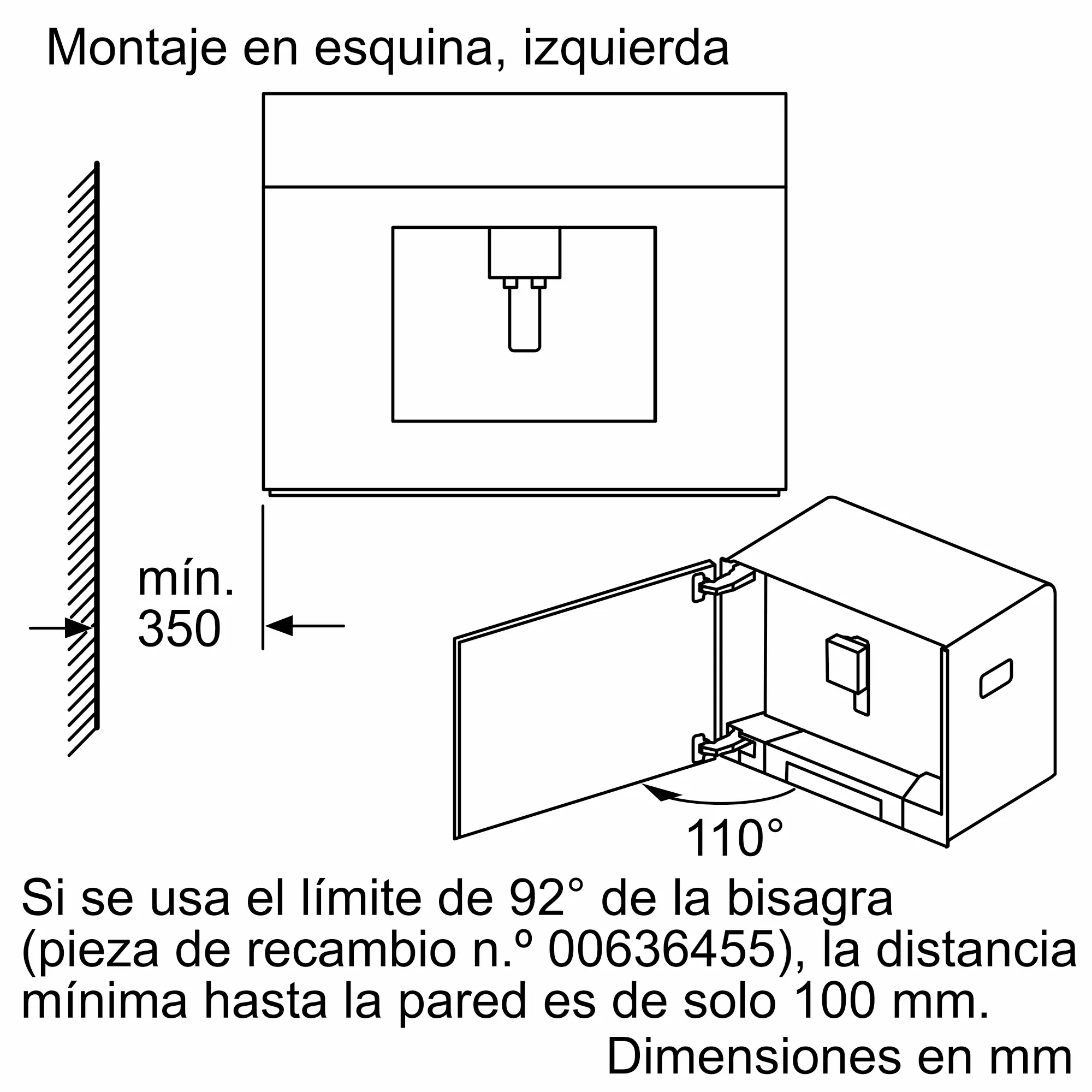 Montaje en esquina, izquierda

mín.
350

110°

Si se usa el límite de 92° de la bisagra (pieza de recambio n.º 00636455), la distancia mínima hasta la pared es de solo 100 mm.

Dimensiones en mm