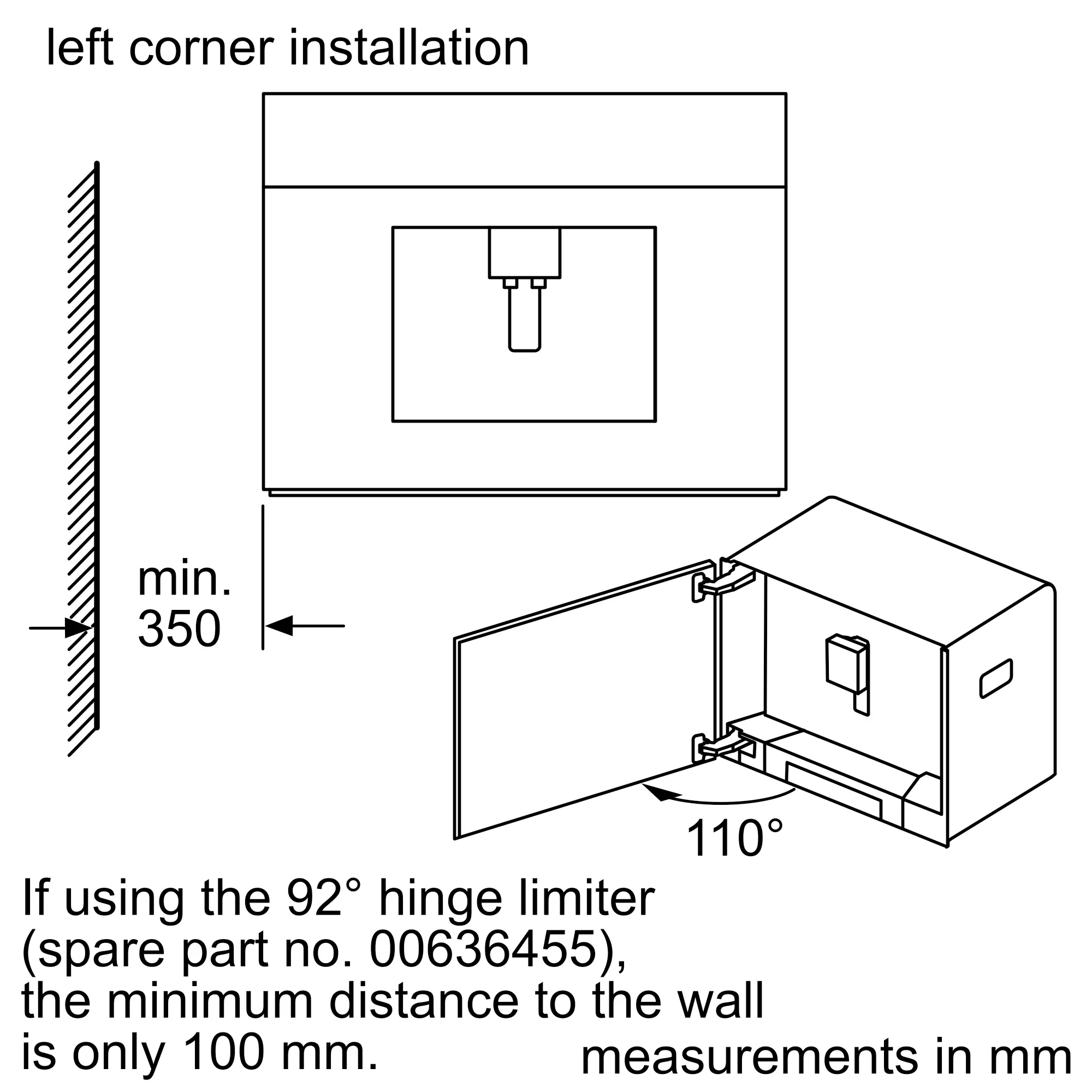 left corner installation

min.
350

110°

If using the 92° hinge limiter (spare part no. 00636455), the minimum distance to the wall is only 100 mm.

measurements in mm