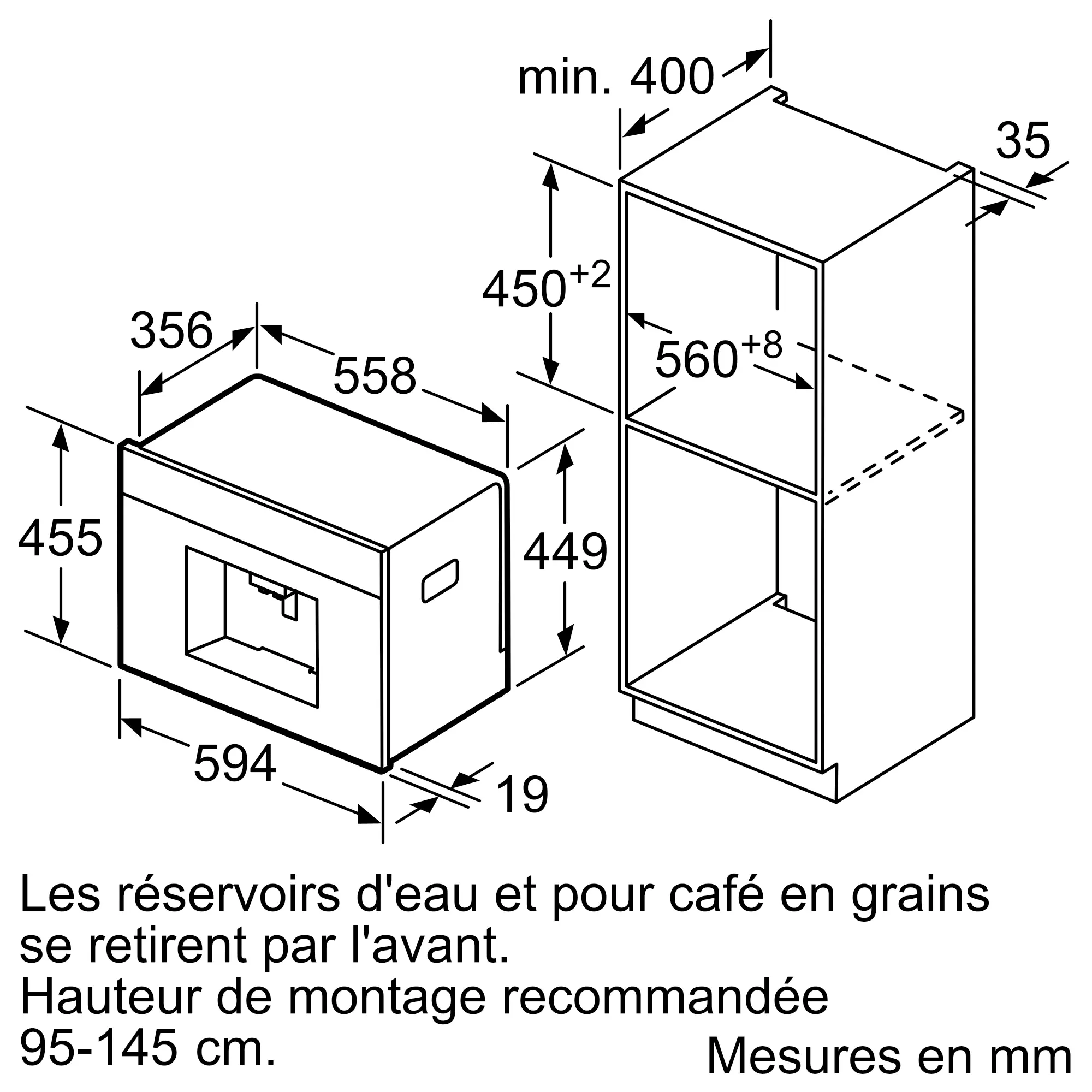 min. 400

35

$450^{+2}$

$560^{+8}$

356

558

455

449

594

19

Les réservoirs d'eau et pour café en grains se retirent par l'avant.
Hauteur de montage recommandée 95-145 cm.

Mesures en mm