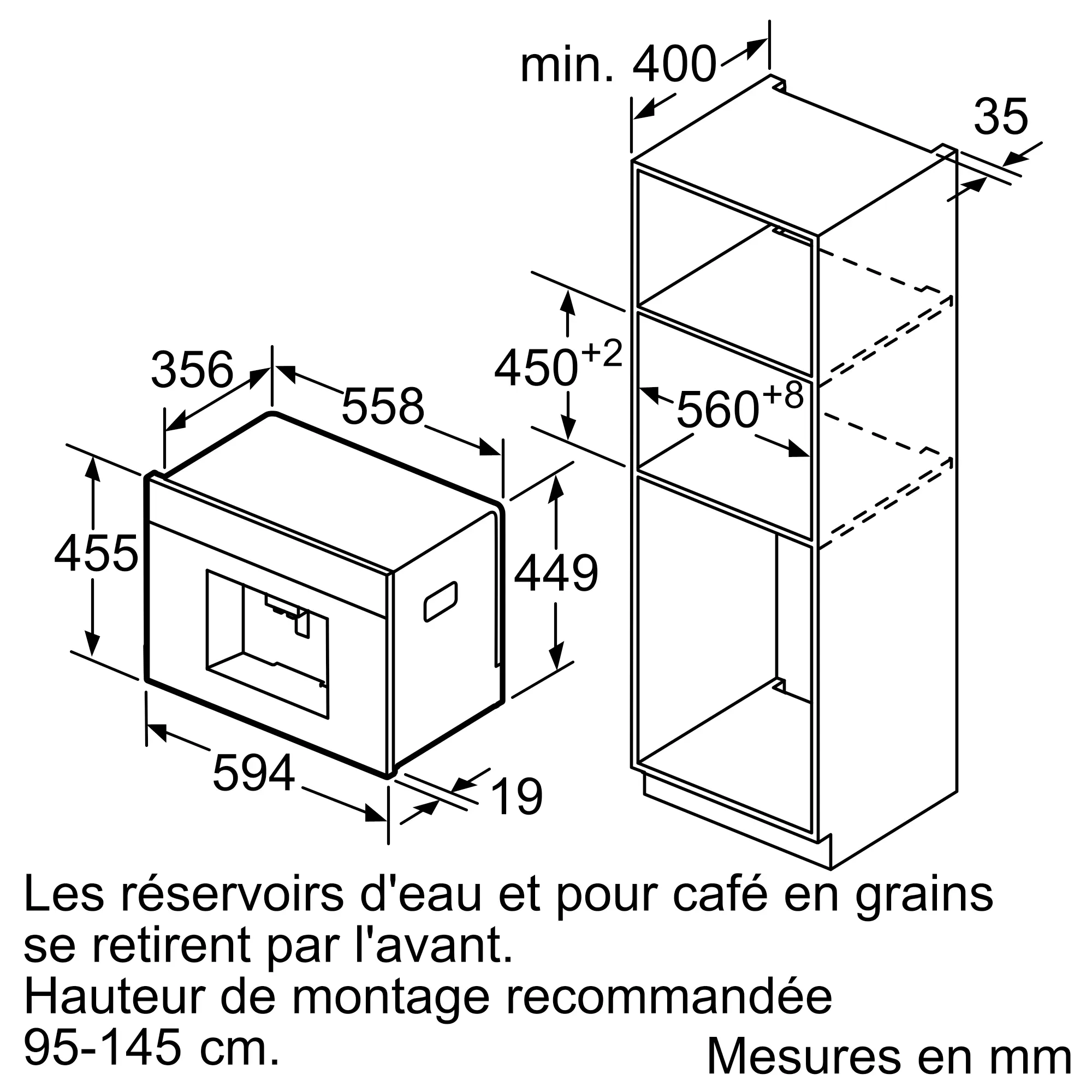 min. 400

35

356

558

$450^{+2}$

$560^{+8}$

455

449

594

19

Les réservoirs d'eau et pour café en grains se retirent par l'avant.
Hauteur de montage recommandée 95-145 cm.

Mesures en mm