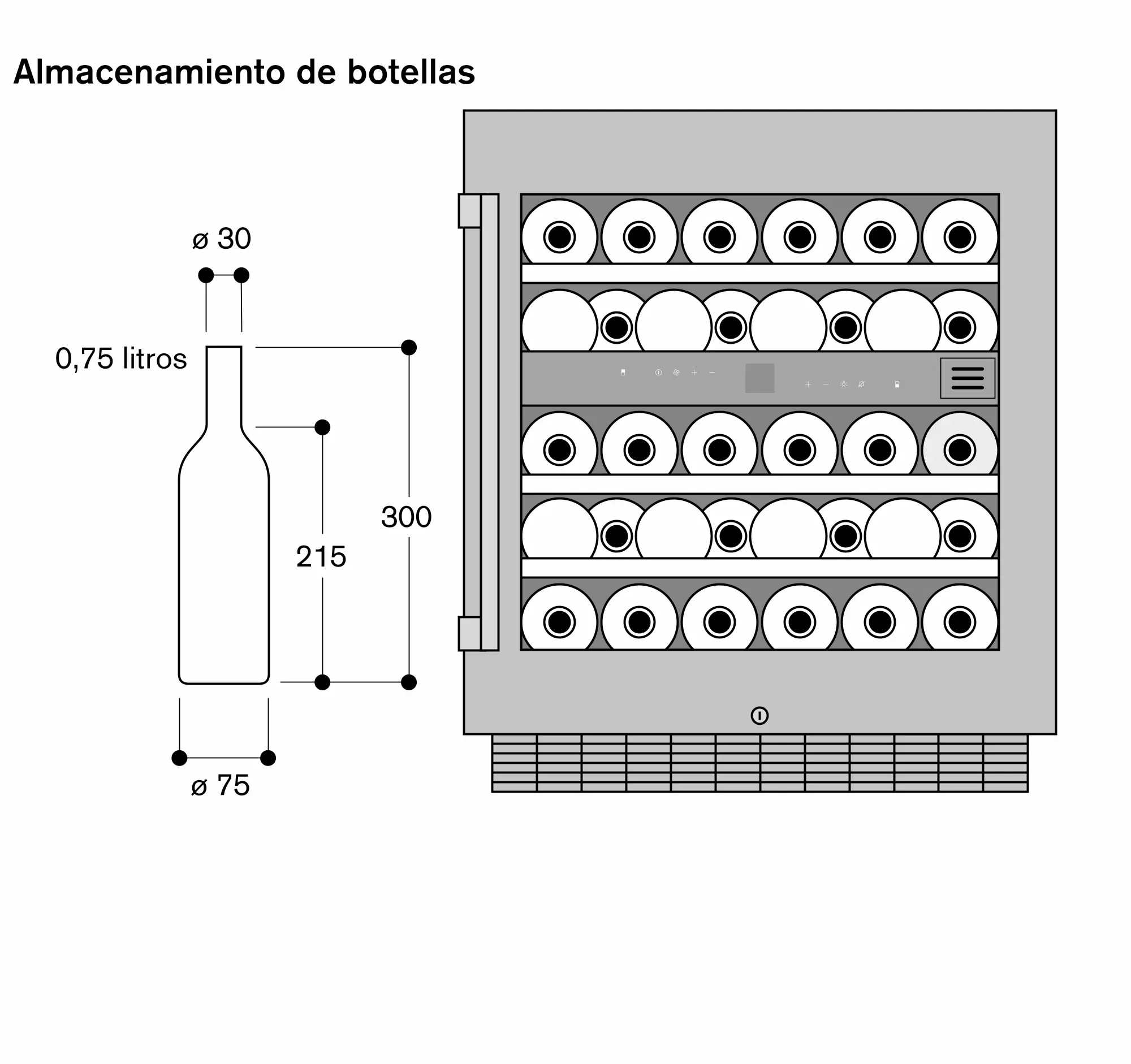 Almacenamiento de botellas

ø 30

0,75 litros

215

300

ø 75