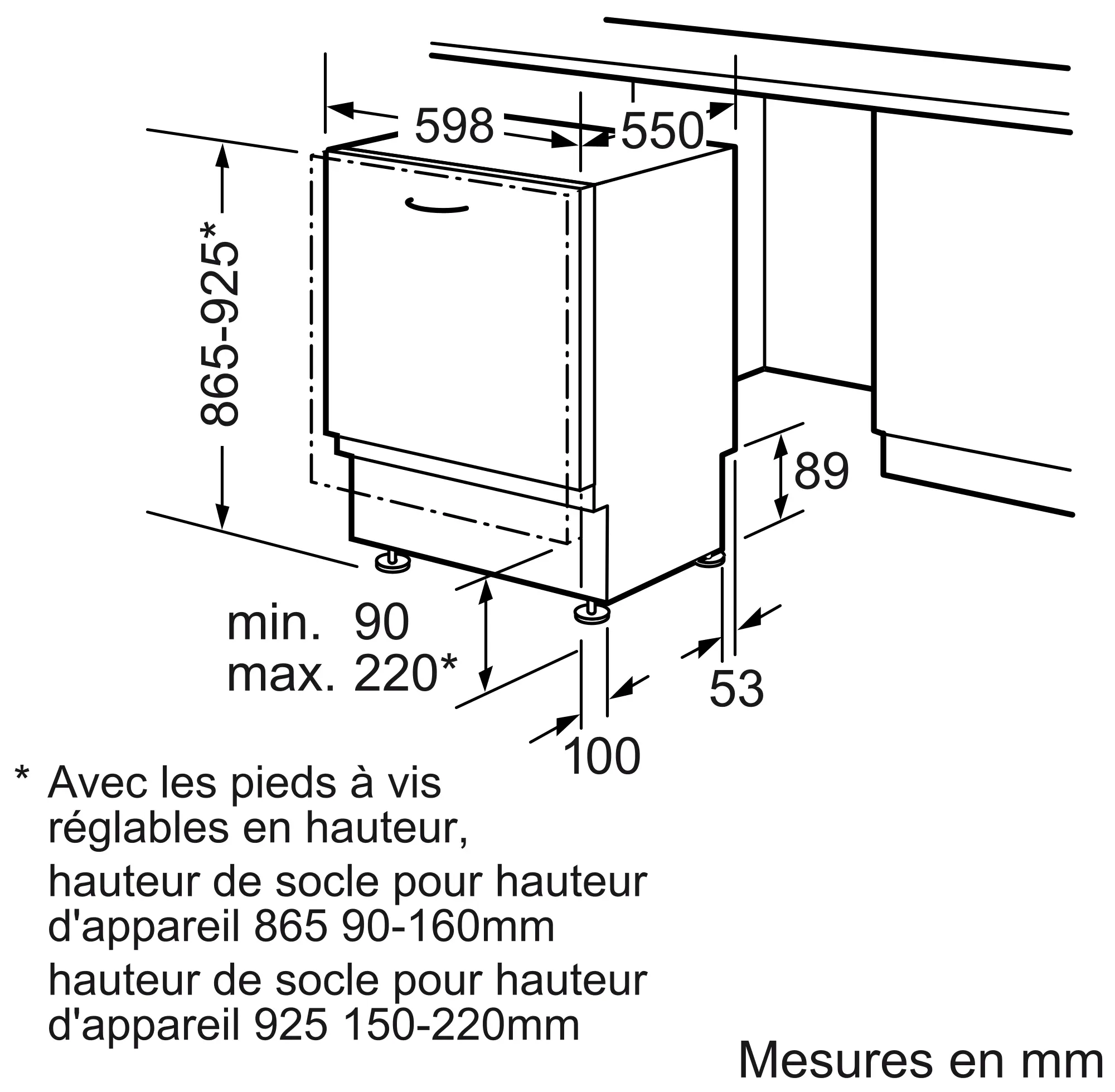 598
550
865-925*
89
min. 90
max. 220*
53
100

* Avec les pieds à vis réglables en hauteur,
hauteur de socle pour hauteur d'appareil 865 90-160mm
hauteur de socle pour hauteur d'appareil 925 150-220mm

Mesures en mm