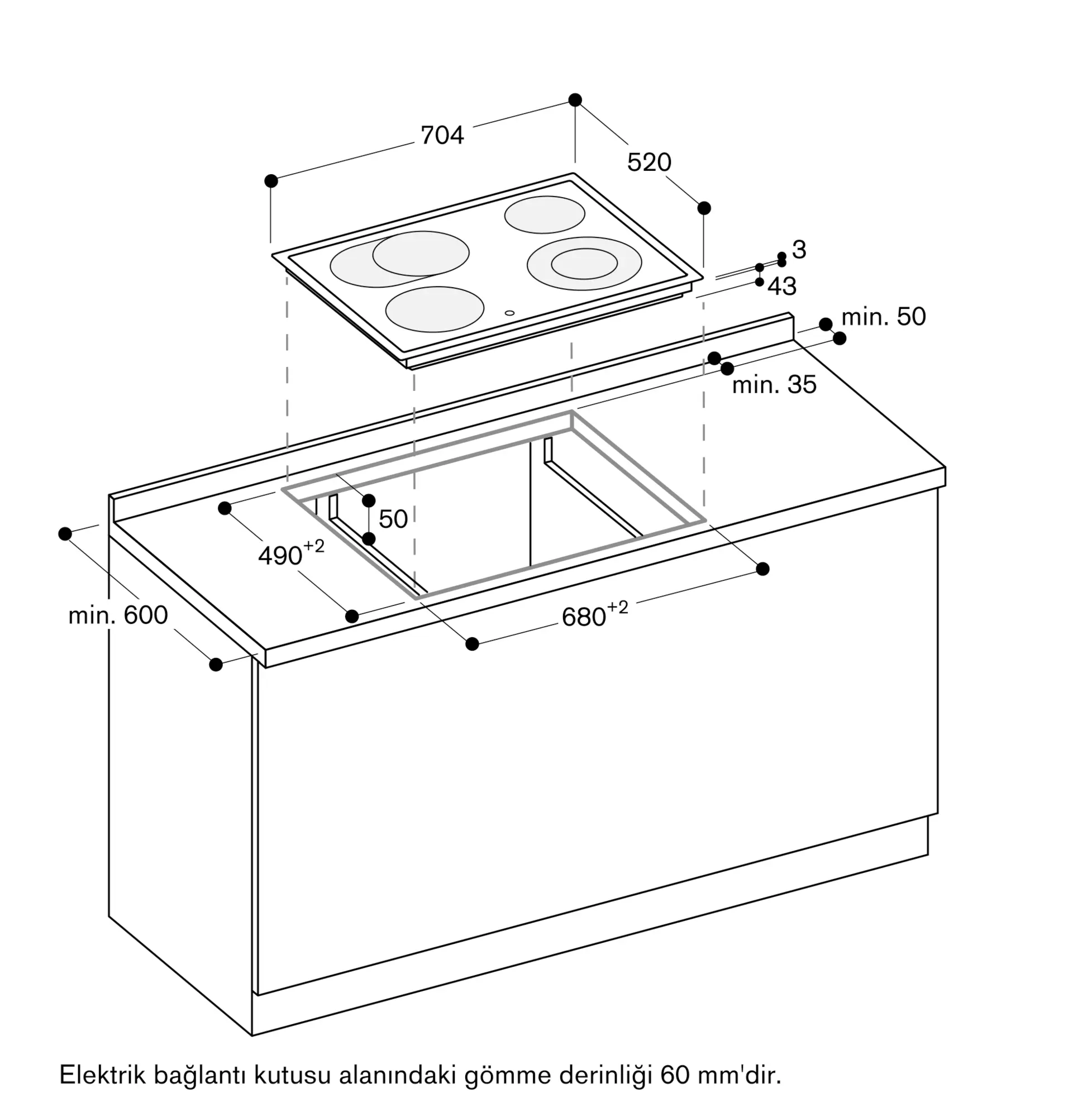 704

520

3

43

min. 50

min. 35

50

$490^{+2}$

min. 600

$680^{+2}$

Elektrik bağlantı kutusu alanındaki gömme derinliği 60 mm'dir.