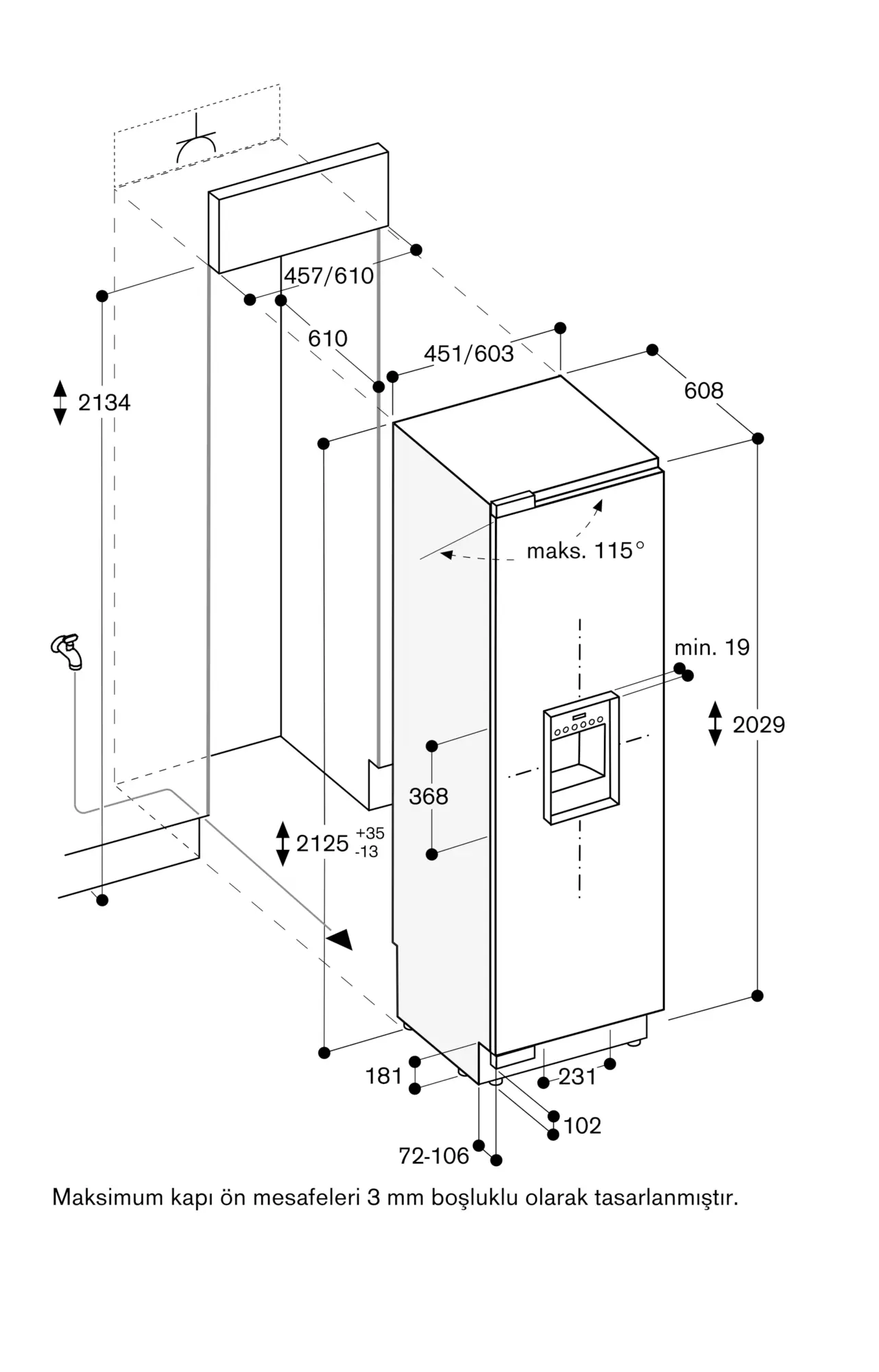 457/610

610

451/603

608

2134

maks. 115°

min. 19

2029

368

2125 $^{+35}_{-13}$

181

231

102

72-106

Maksimum kapı ön mesafeleri 3 mm boşluklu olarak tasarlanmıştır.