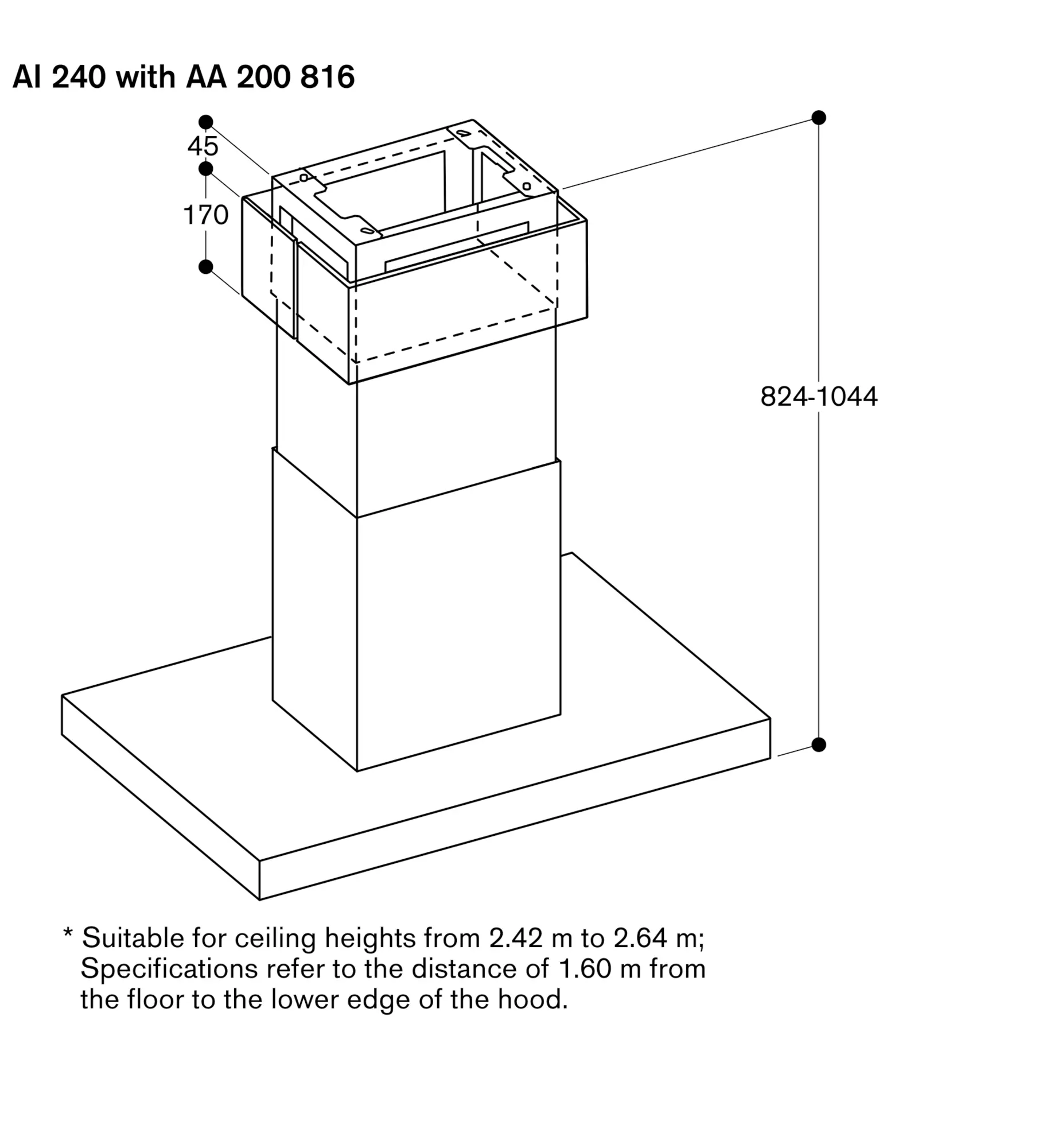 AI 240 with AA 200 816

45

170

824-1044

* Suitable for ceiling heights from 2.42 m to 2.64 m; Specifications refer to the distance of 1.60 m from the floor to the lower edge of the hood.