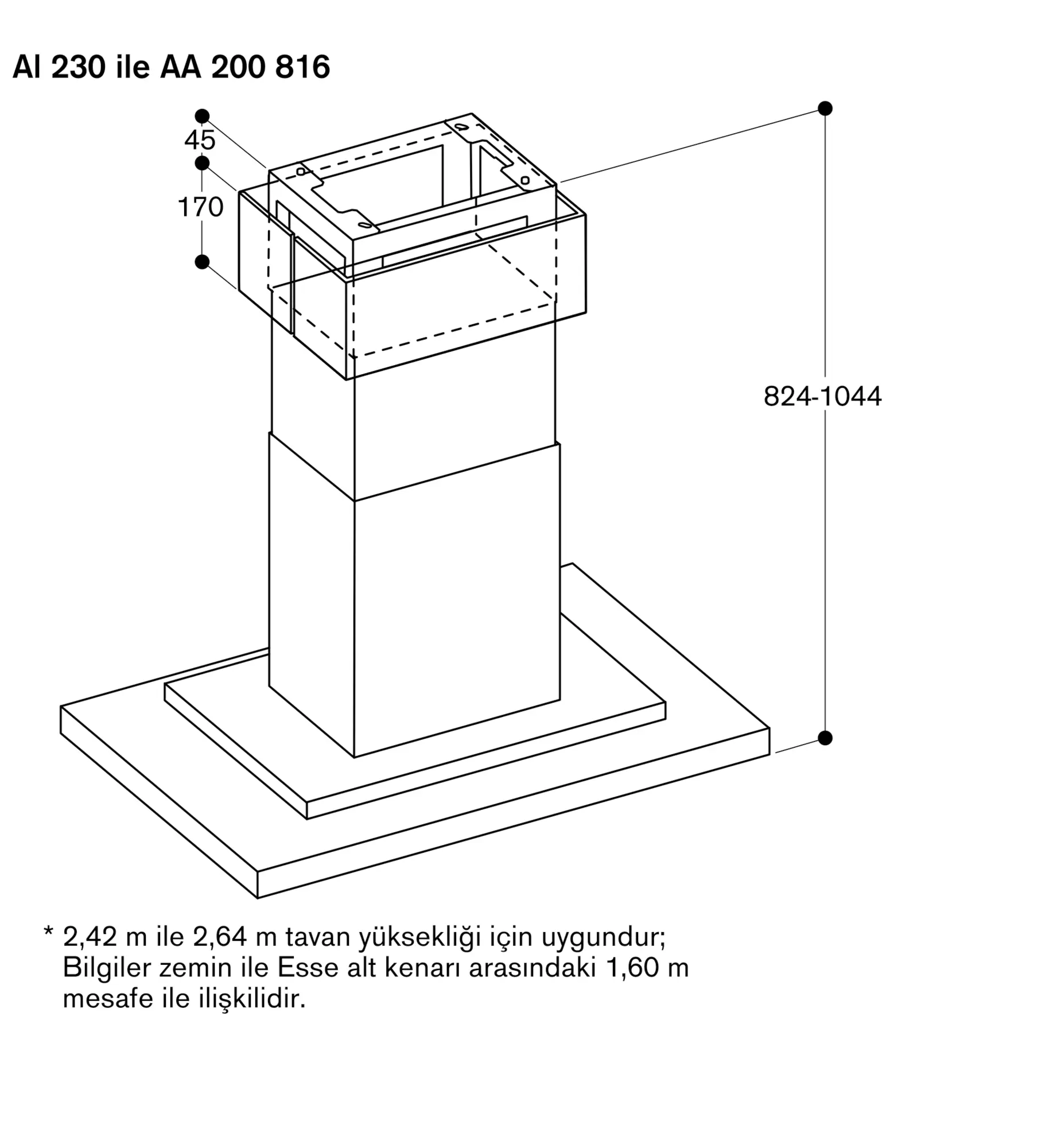 AI 230 ile AA 200 816

45

170

824-1044

* 2,42 m ile 2,64 m tavan yüksekliği için uygundur; Bilgiler zemin ile Esse alt kenarı arasındaki 1,60 m mesafe ile ilişkilidir.