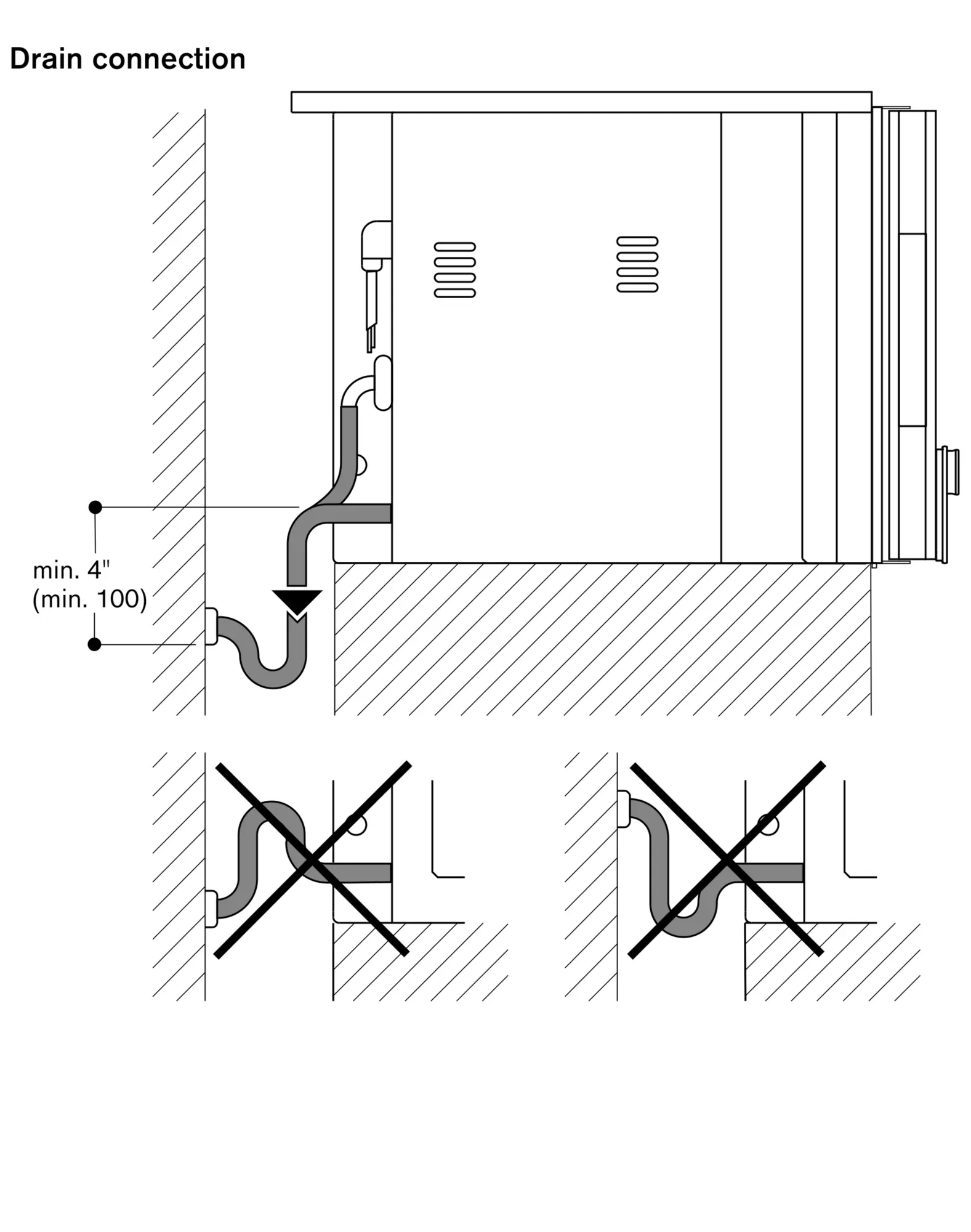 Drain connection

min. 4"
(min. 100)