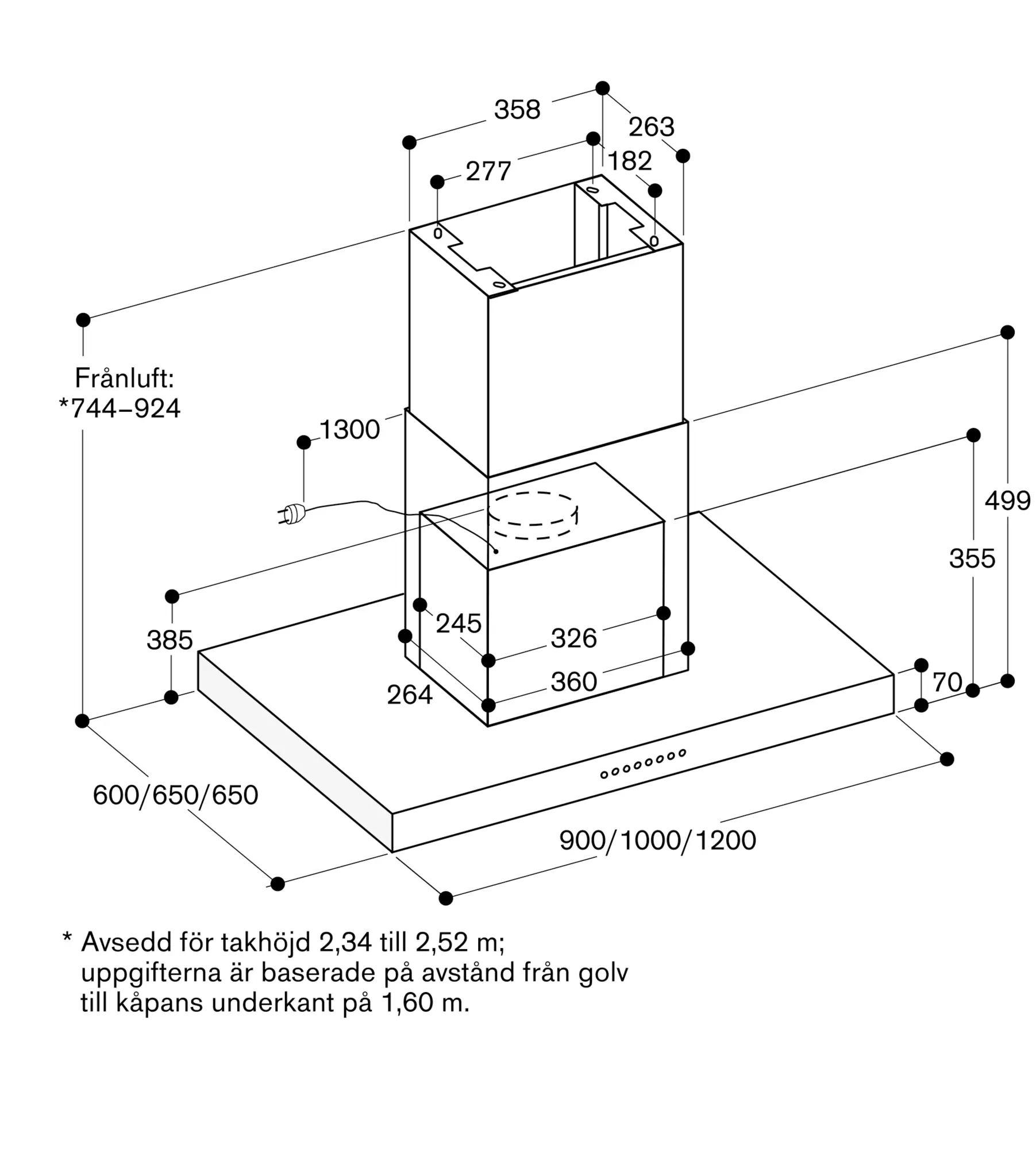 358

263

277

182

Frånluft:
*744–924

1300

499

355

385

245

326

360

264

70

600/650/650

900/1000/1200

* Avsedd för takhöjd 2,34 till 2,52 m; uppgifterna är baserade på avstånd från golv till kåpans underkant på 1,60 m.