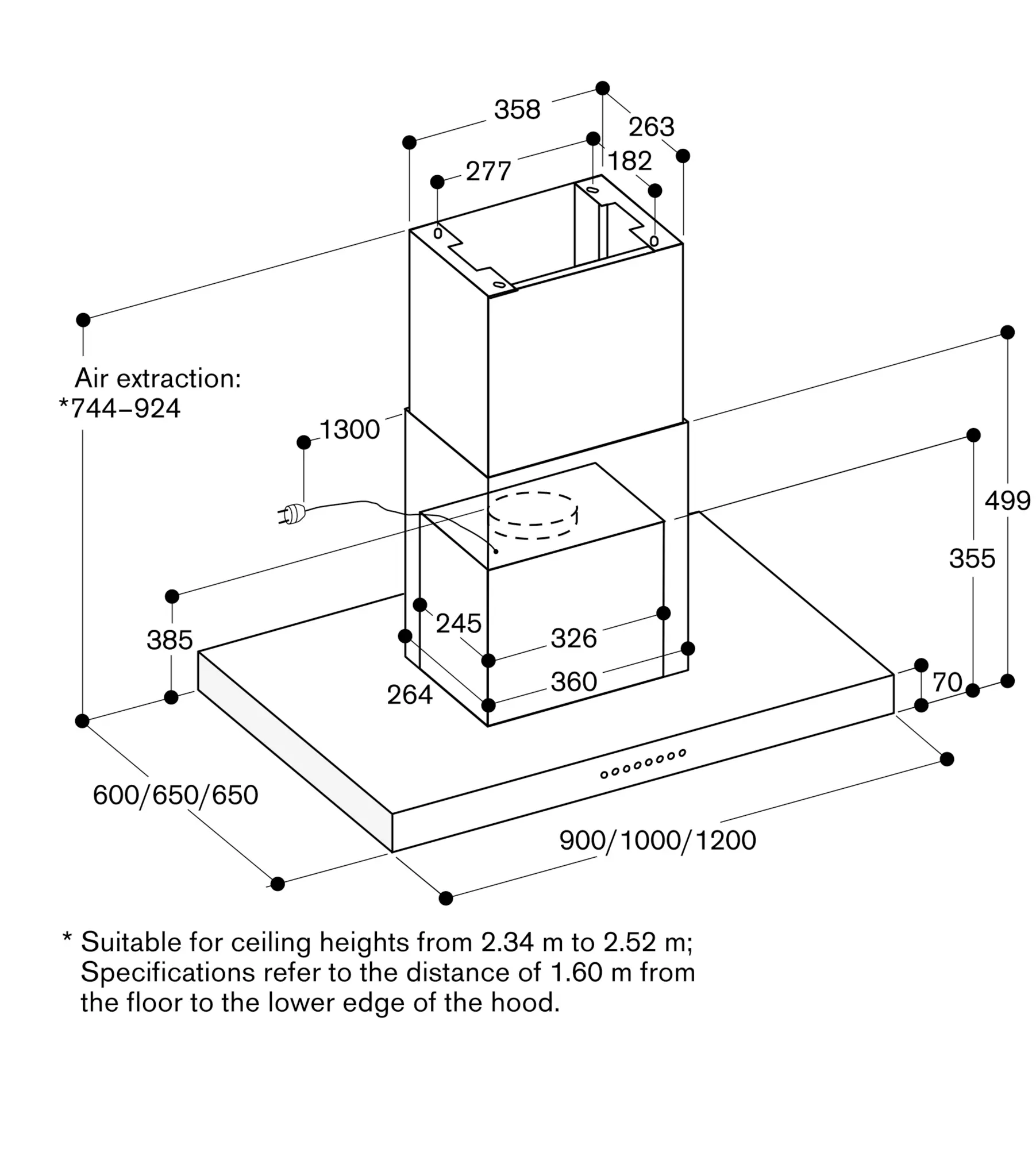 358
263
277
182
Air extraction:
*744–924
1300
499
355
385
245
326
360
264
70
600/650/650
900/1000/1200

* Suitable for ceiling heights from 2.34 m to 2.52 m; Specifications refer to the distance of 1.60 m from the floor to the lower edge of the hood.