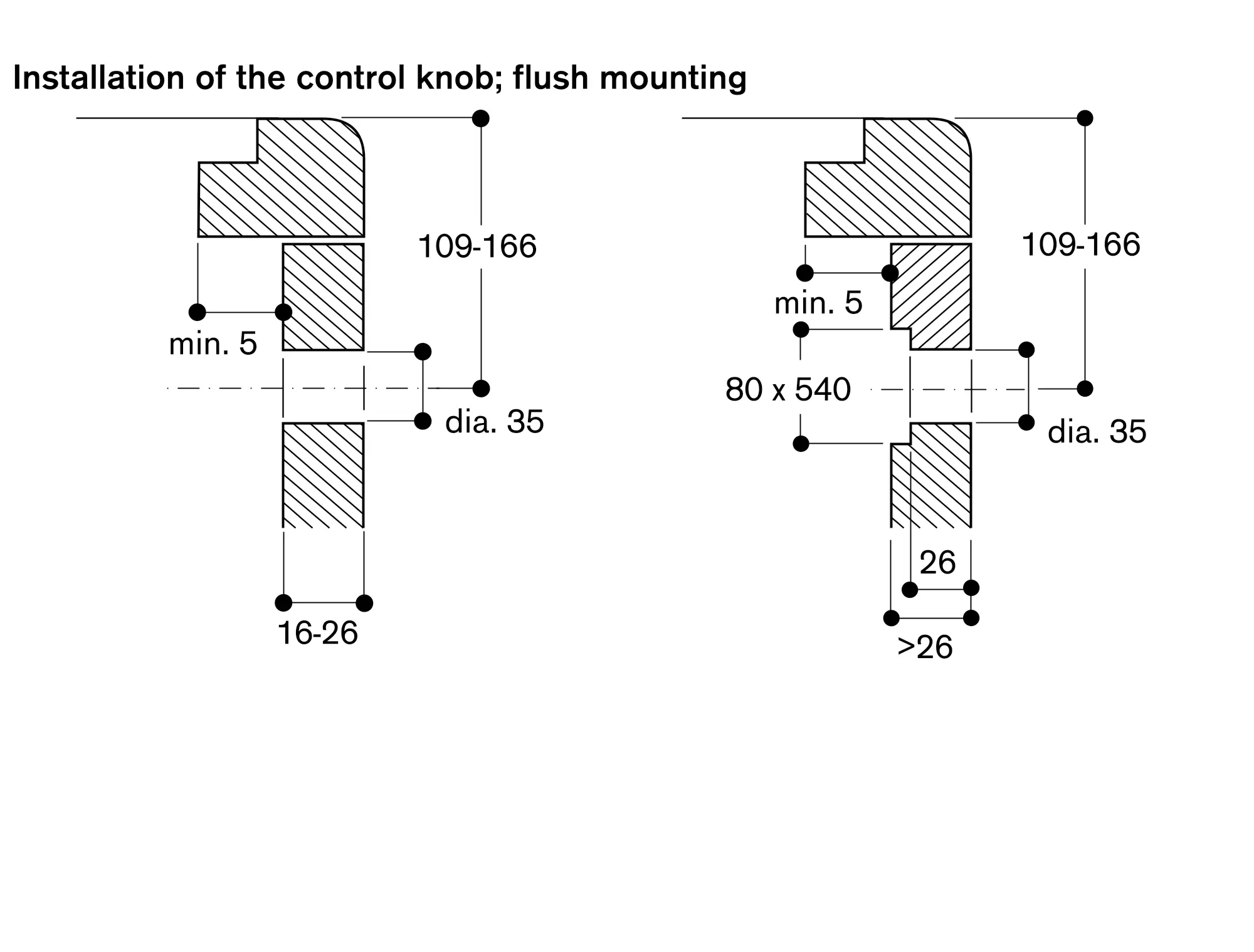 Installation of the control knob; flush mounting

109-166

min. 5

dia. 35

16-26

109-166

min. 5

80 x 540

dia. 35

26

>26