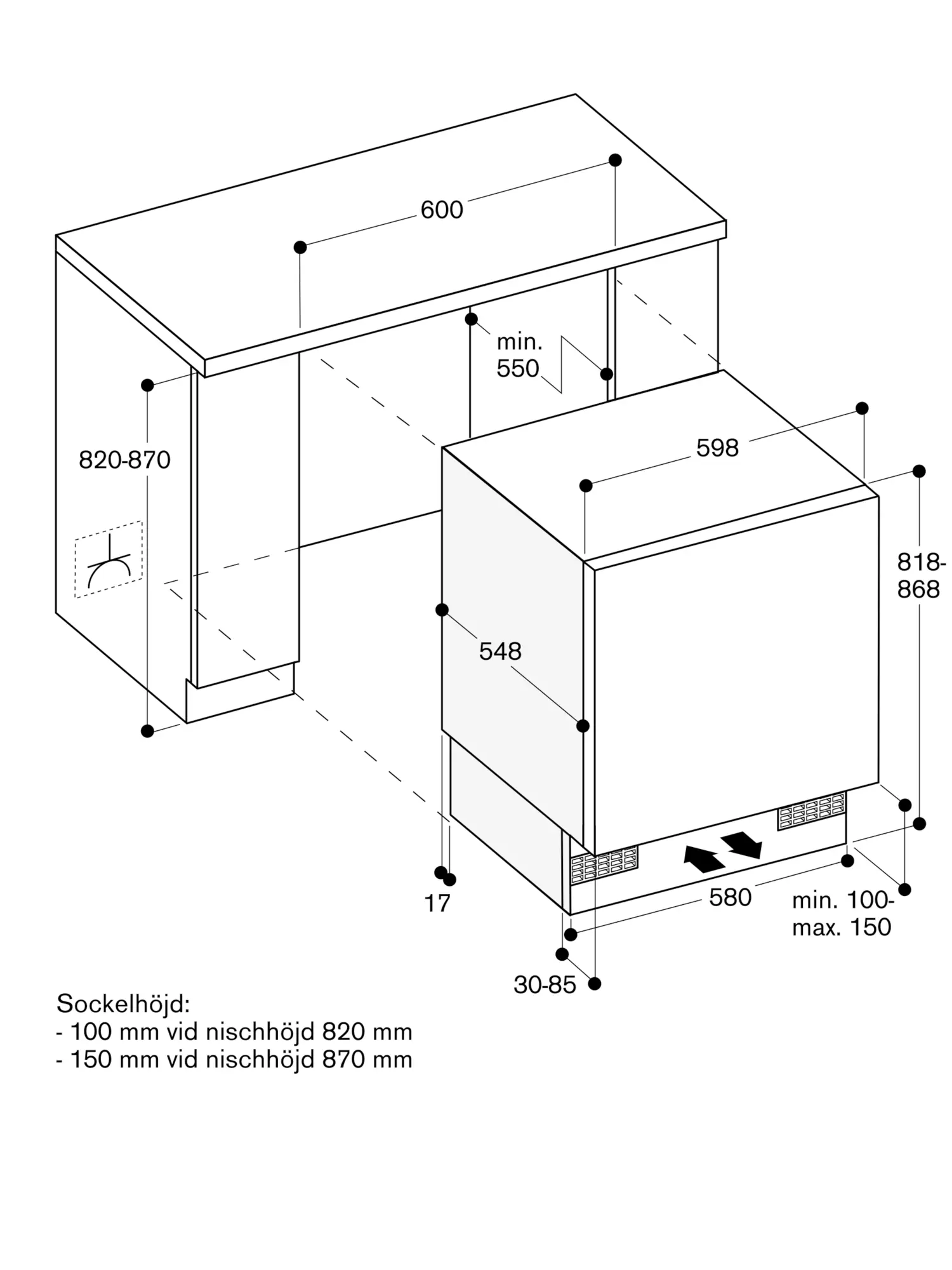 600

min. 550

820-870

598

818-868

548

17

580

min. 100-max. 150

30-85

Sockelhöjd:
- 100 mm vid nischhöjd 820 mm
- 150 mm vid nischhöjd 870 mm