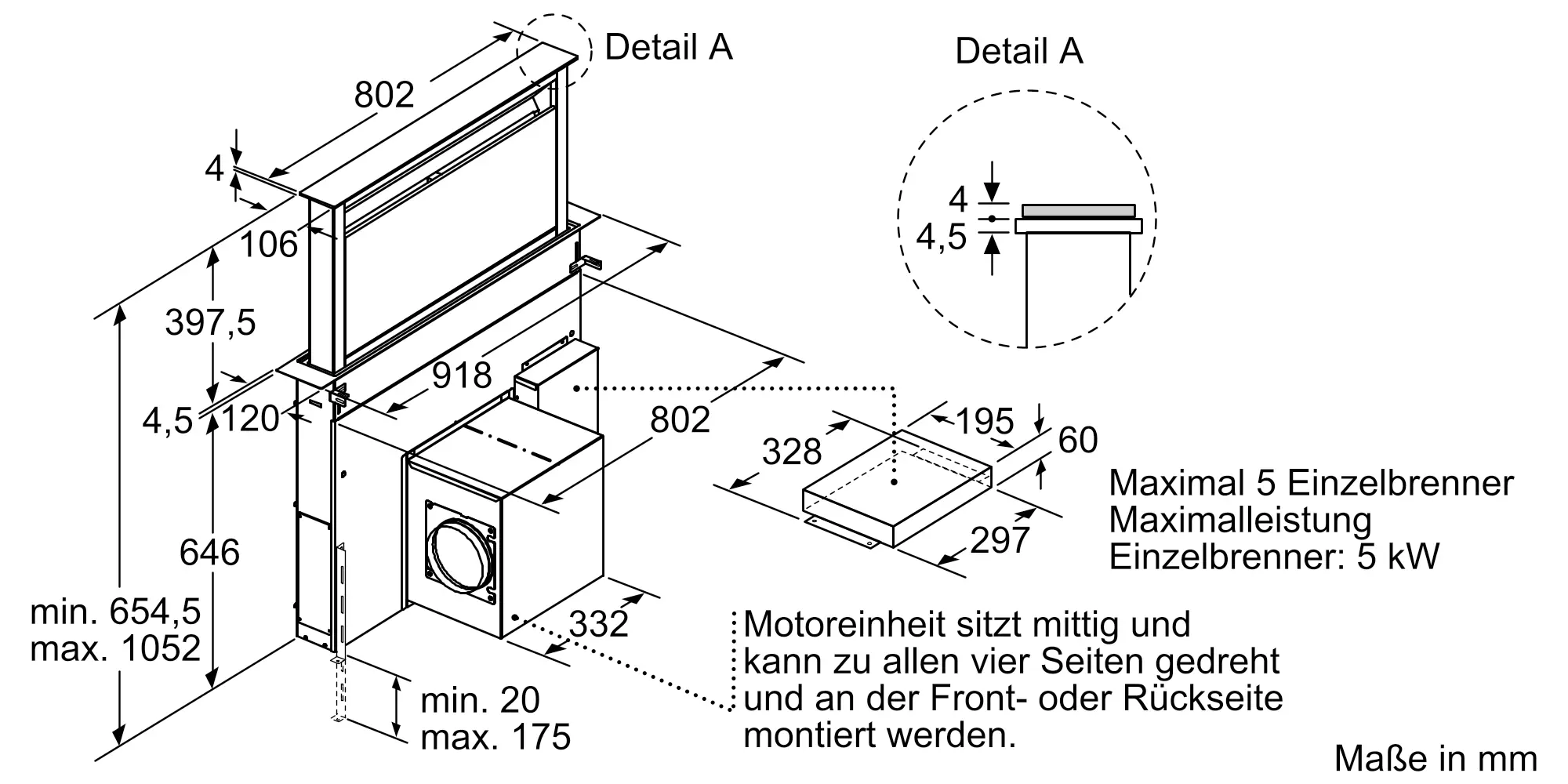 Detail A

802

4

106

397,5

918

4,5

120

802

646

min. 654,5
max. 1052

332

min. 20
max. 175

Detail A

4

4,5

328

195

60

297

Maximal 5 Einzelbrenner
Maximalleistung
Einzelbrenner: 5 kW

Motoreinheit sitzt mittig und kann zu allen vier Seiten gedreht und an der Front- oder Rückseite montiert werden.

Maße in mm