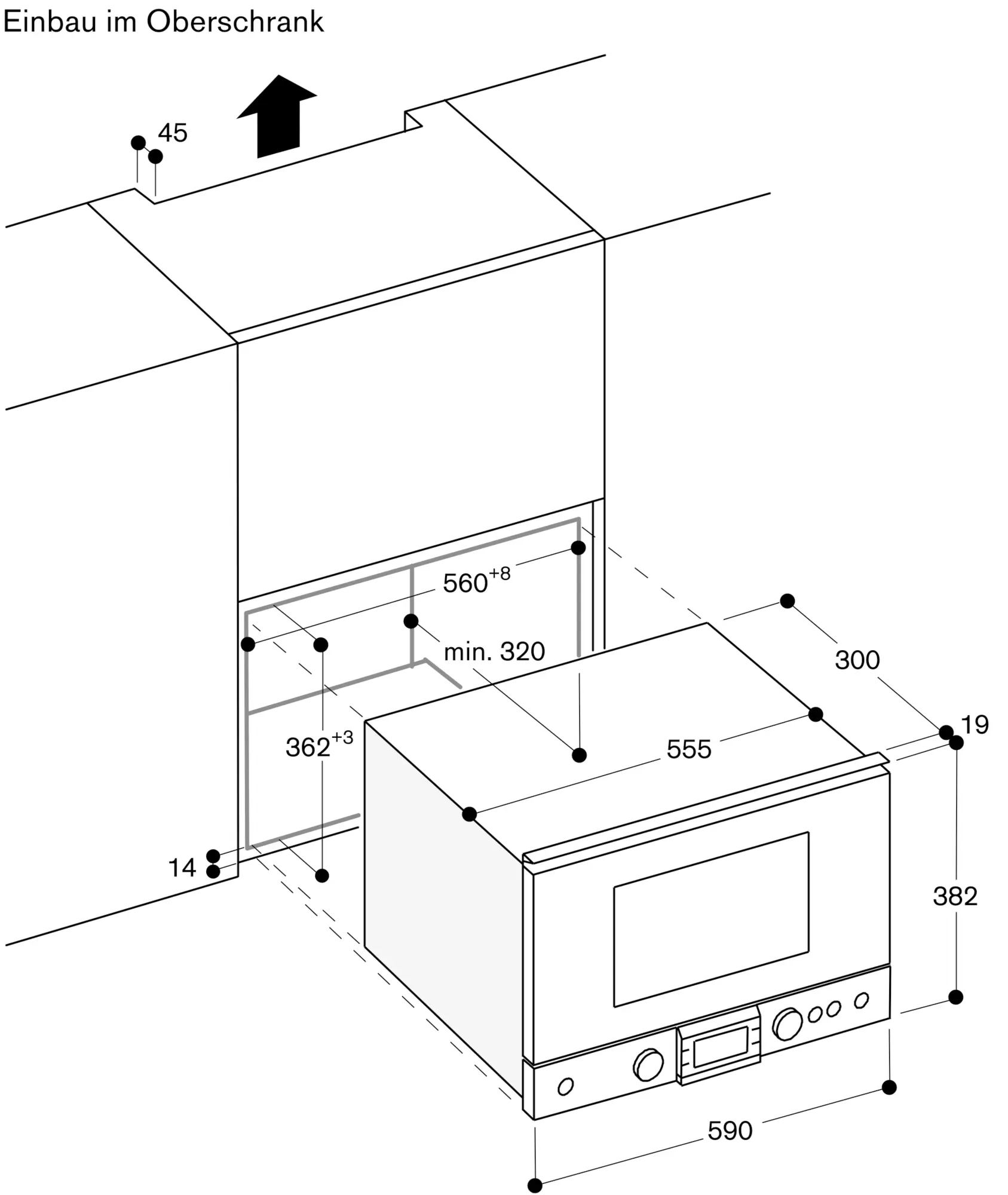 Einbau im Oberschrank

45

$560^{+8}$

min. 320

300

19

$362^{+3}$

555

14

382

590