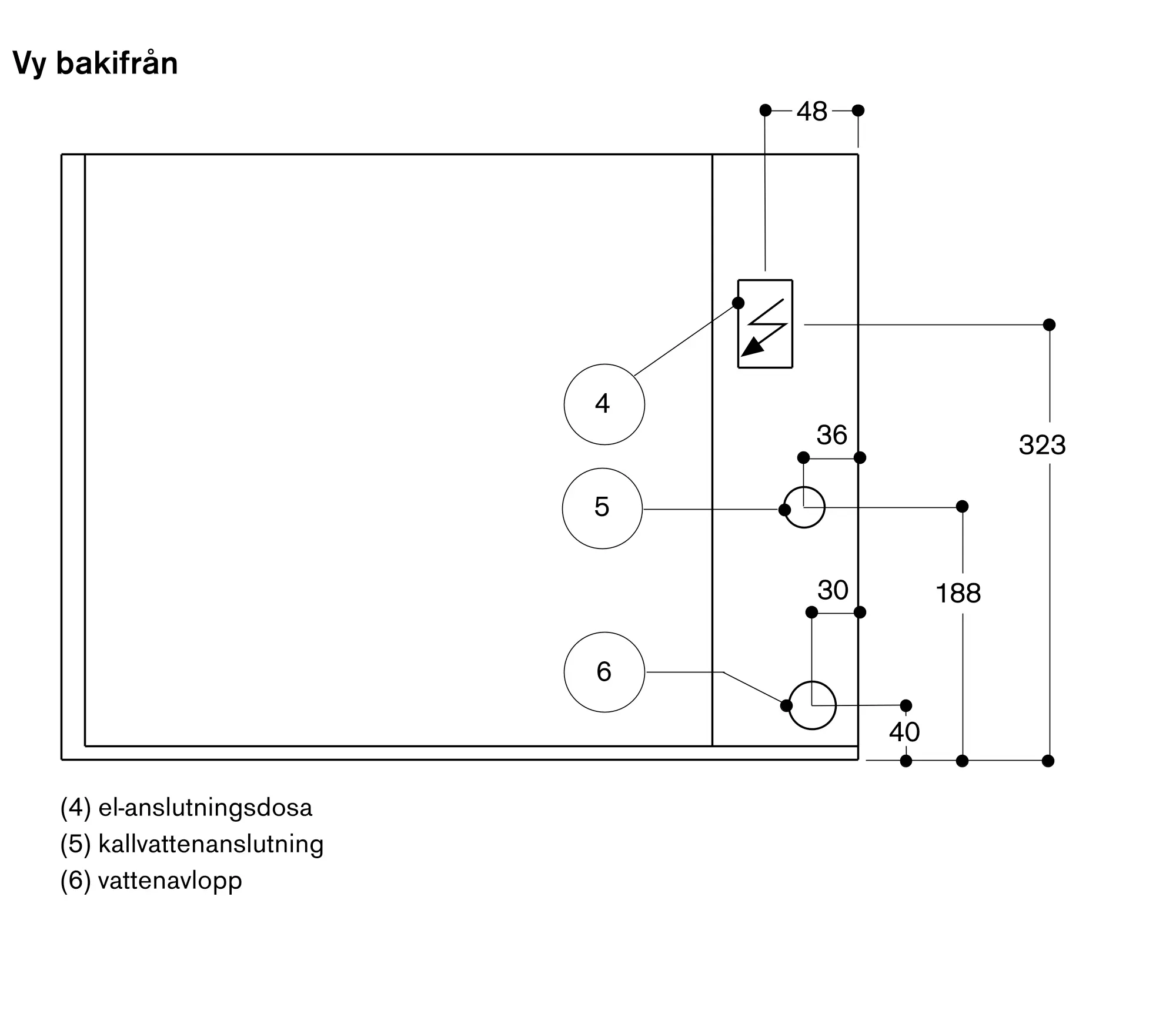 Vy bakifrån

48

4

36

323

5

30

188

6

40

(4) el-anslutningsdosa
(5) kallvattenanslutning
(6) vattenavlopp