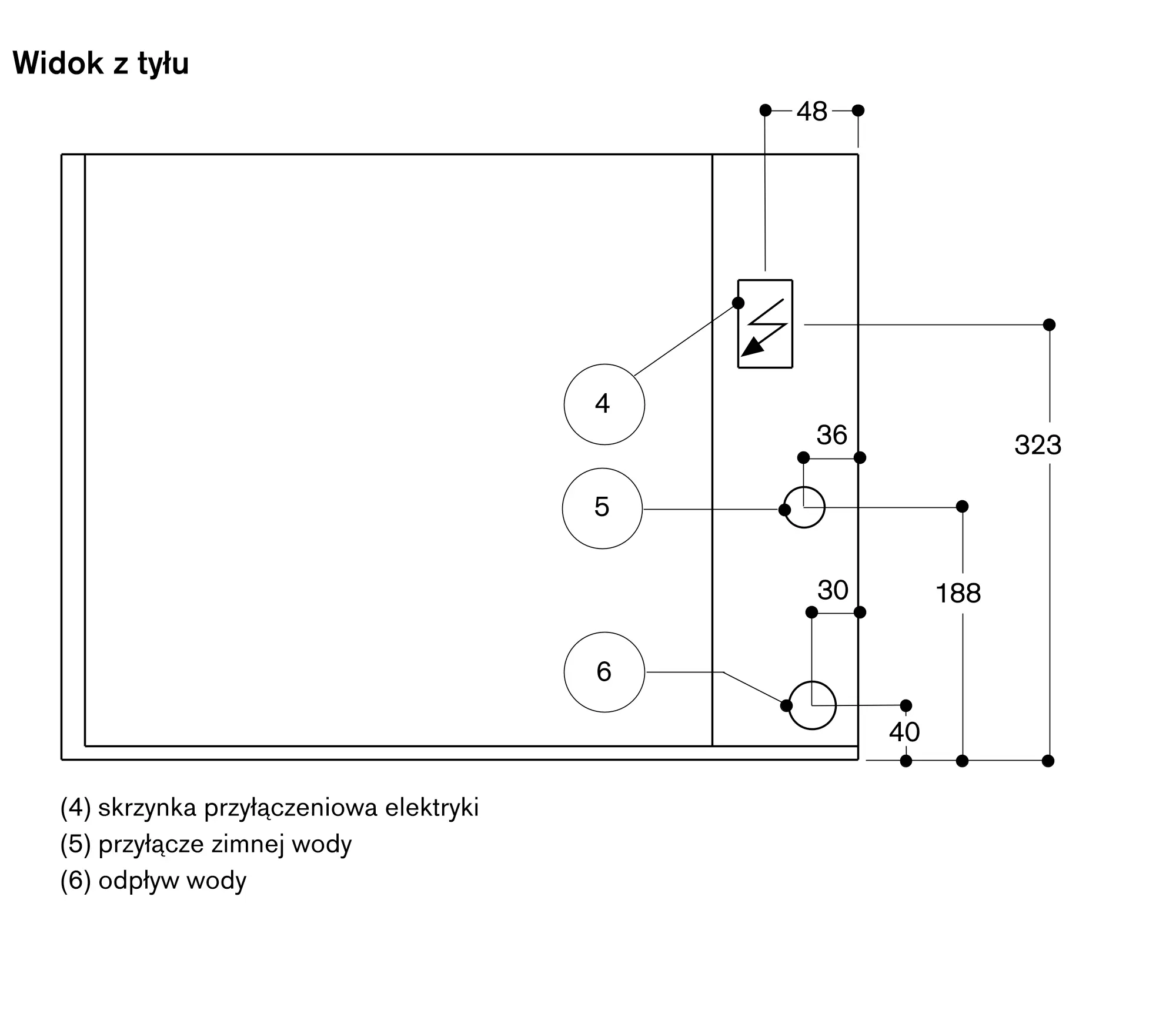 Widok z tyłu

48

4

36

323

5

30

188

6

40

(4) skrzynka przyłączeniowa elektryki
(5) przyłącze zimnej wody
(6) odpływ wody