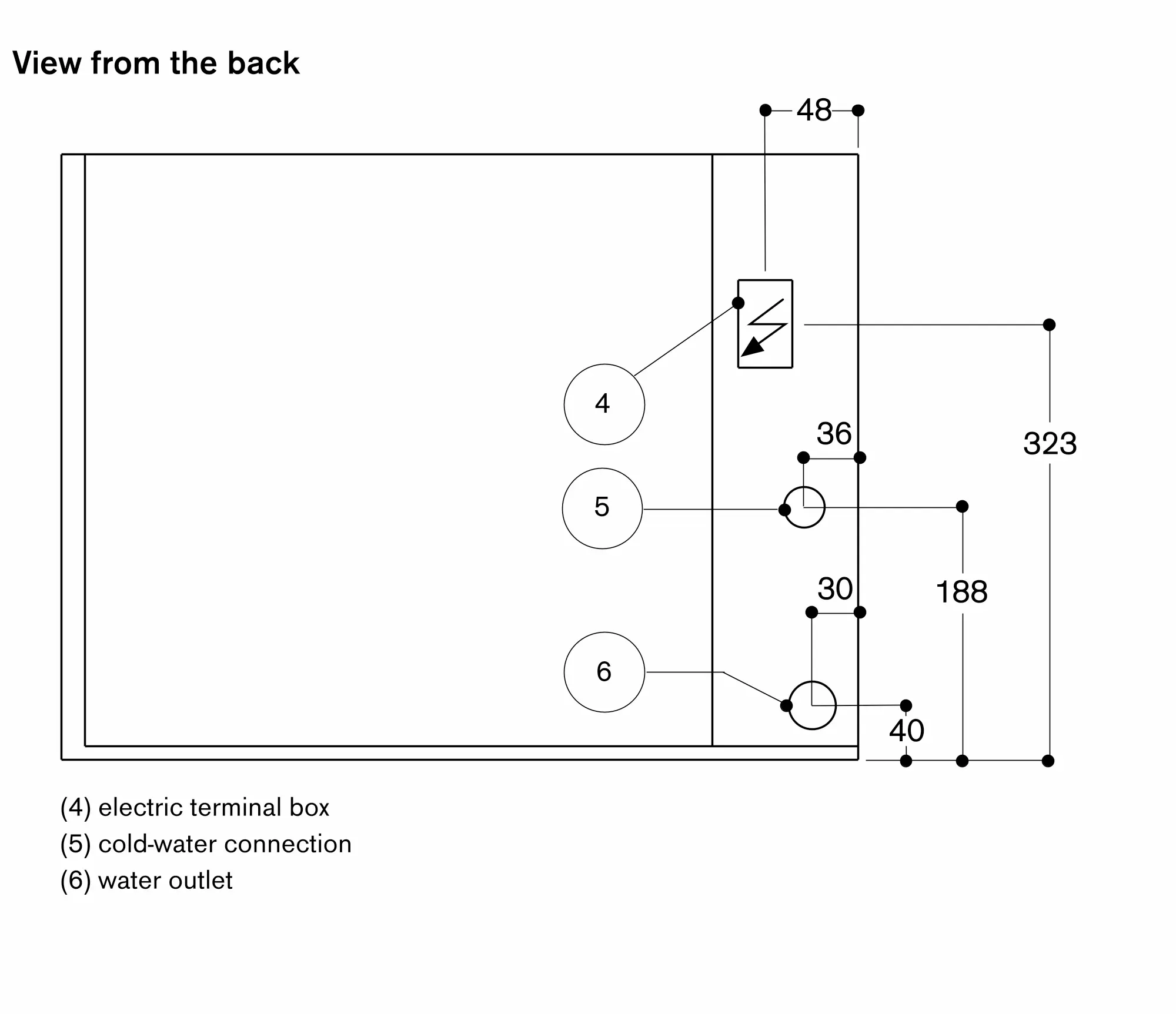 View from the back

48

4

36

323

5

30

188

6

40

(4) electric terminal box
(5) cold-water connection
(6) water outlet