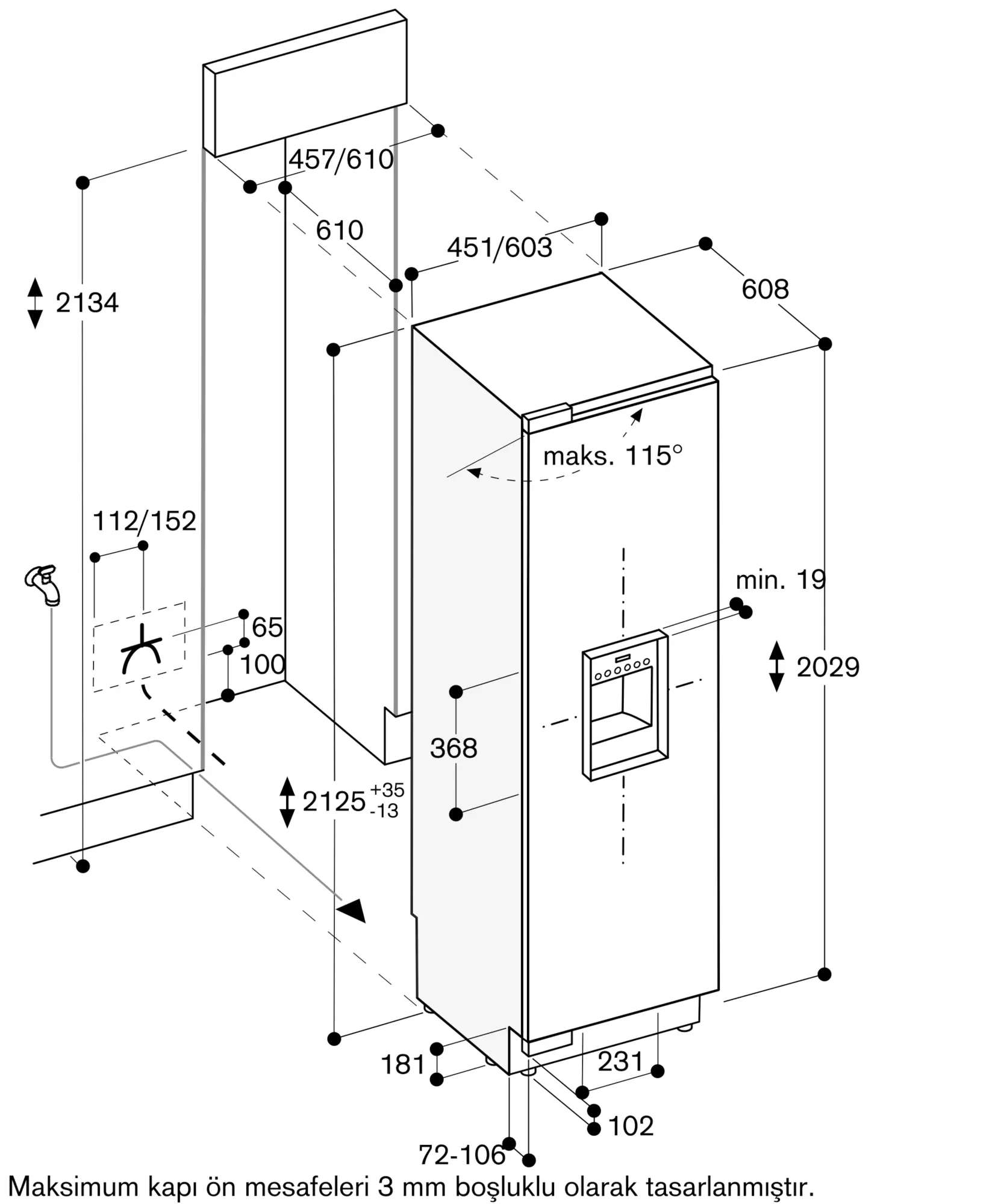 457/610
610
451/603
608
2134
maks. 115°
112/152
min. 19
65
100
2029
368
$2125^{+35}_{-13}$
181
231
102
72-106
Maksimum kapı ön mesafeleri 3 mm boşluklu olarak tasarlanmıştır.