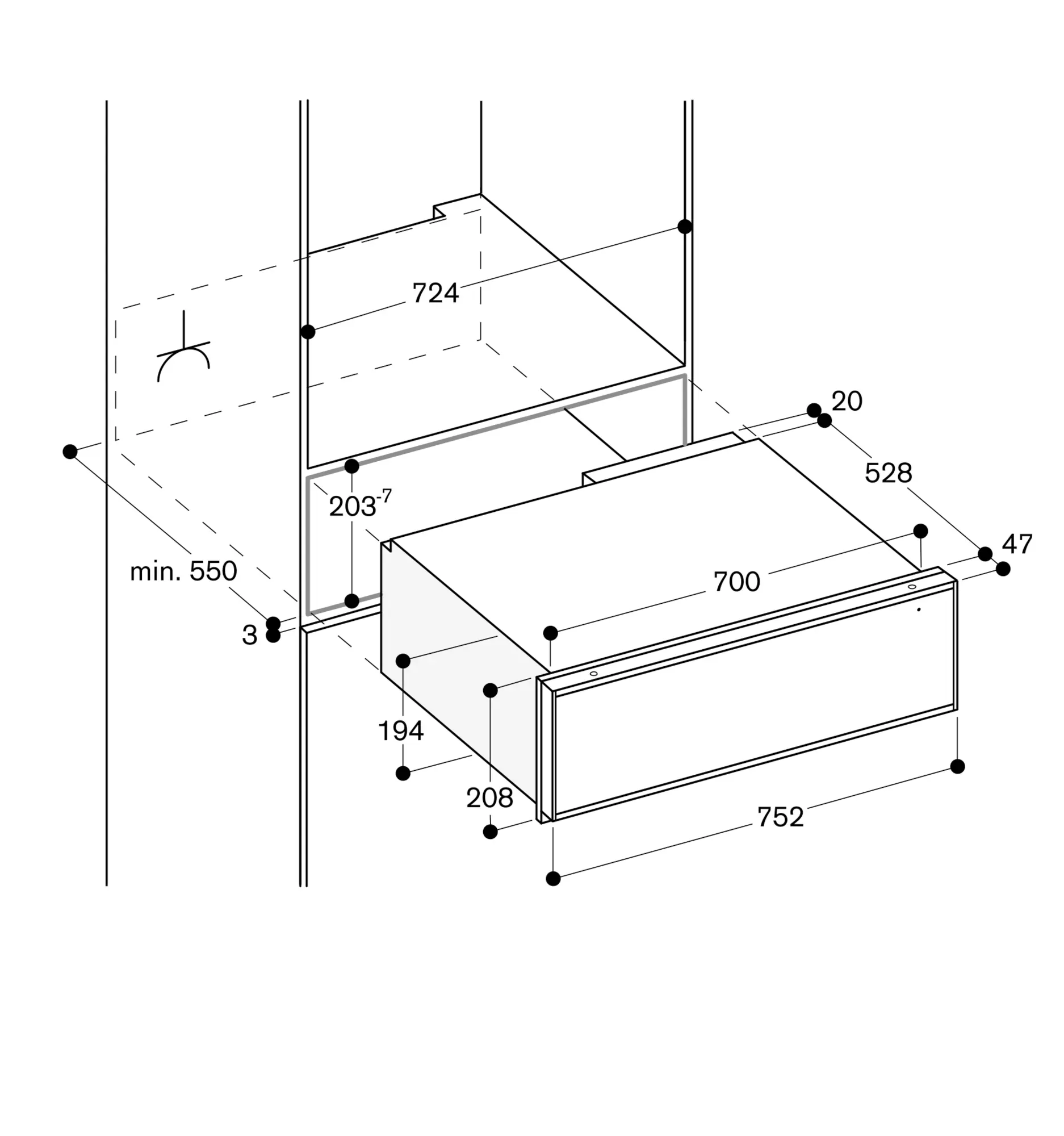 724

20

528

$203^{-7}$

47

min. 550

700

3

194

208

752