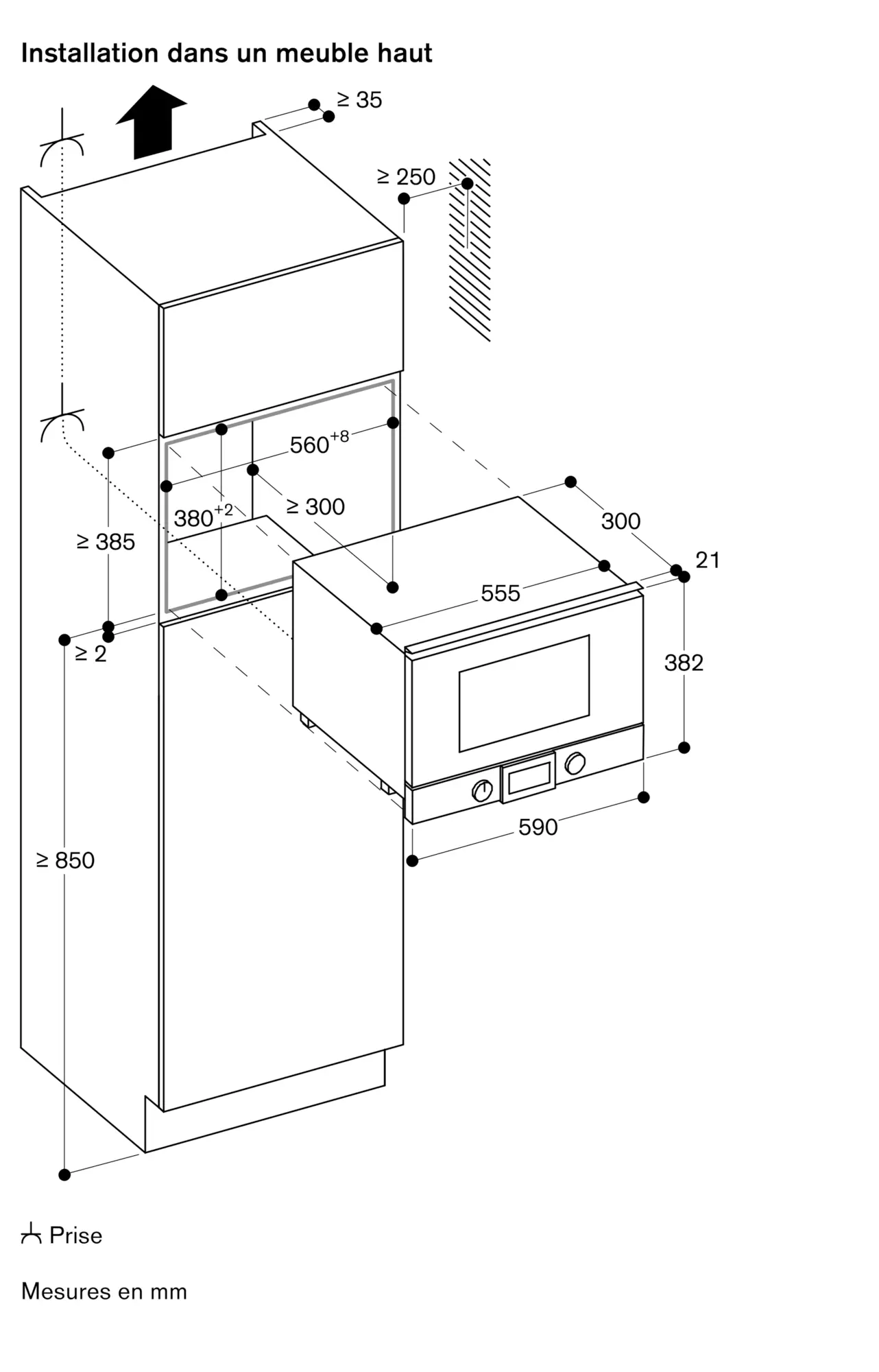 Installation dans un meuble haut

$\geq 35$

$\geq 250$

$560^{+8}$

$\geq 300$

$380^{+2}$

$\geq 385$

300

21

555

382

$\geq 2$

590

$\geq 850$

Prise

Mesures en mm