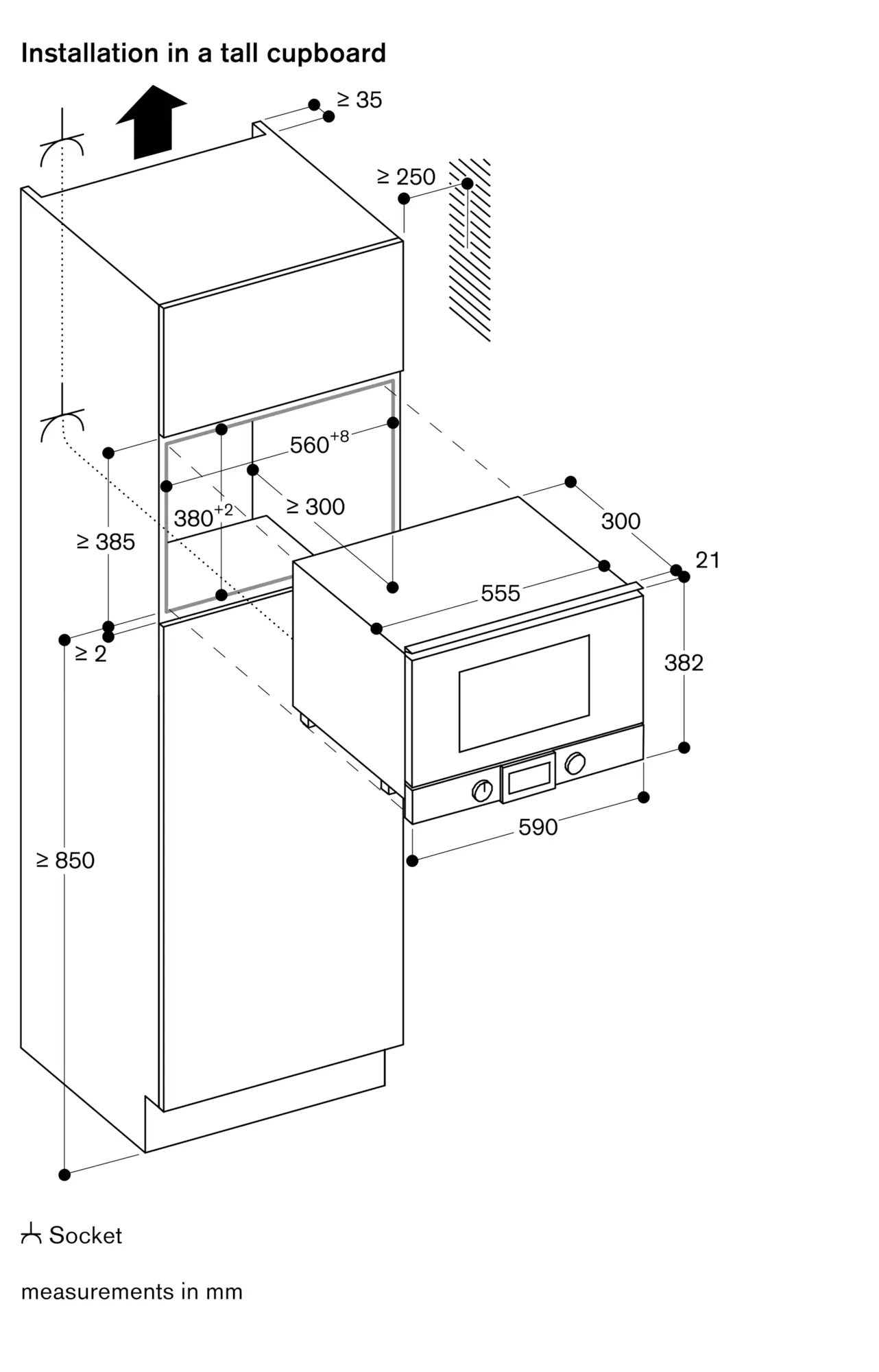 Installation in a tall cupboard

$\geq 35$

$\geq 250$

$560^{+8}$

$\geq 300$

$380^{+2}$

$\geq 385$

300

21

555

382

$\geq 2$

590

$\geq 850$

Socket

measurements in mm