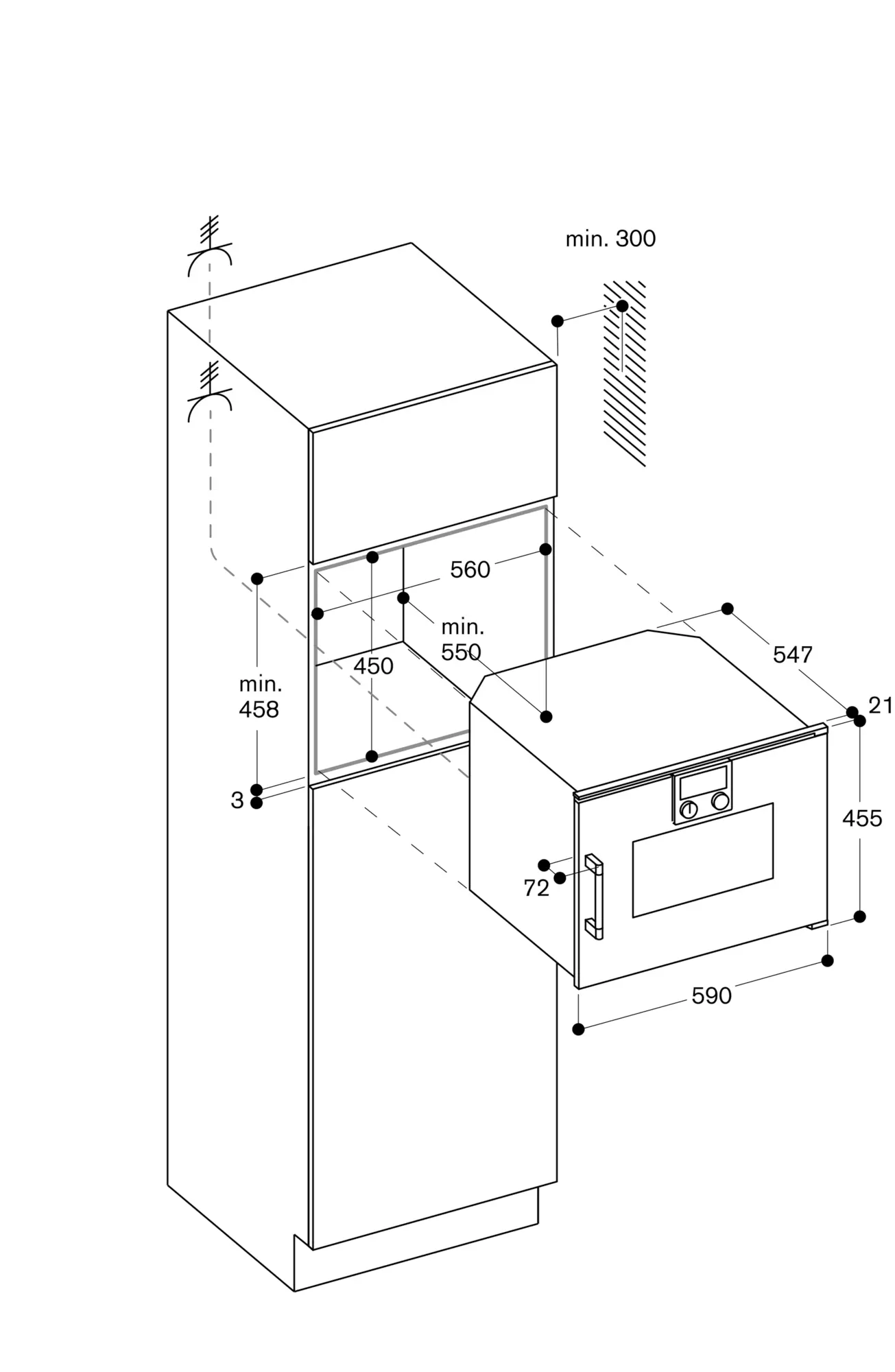 min. 300

560

min.
550

450

min.
458

3

547

21

455

72

590