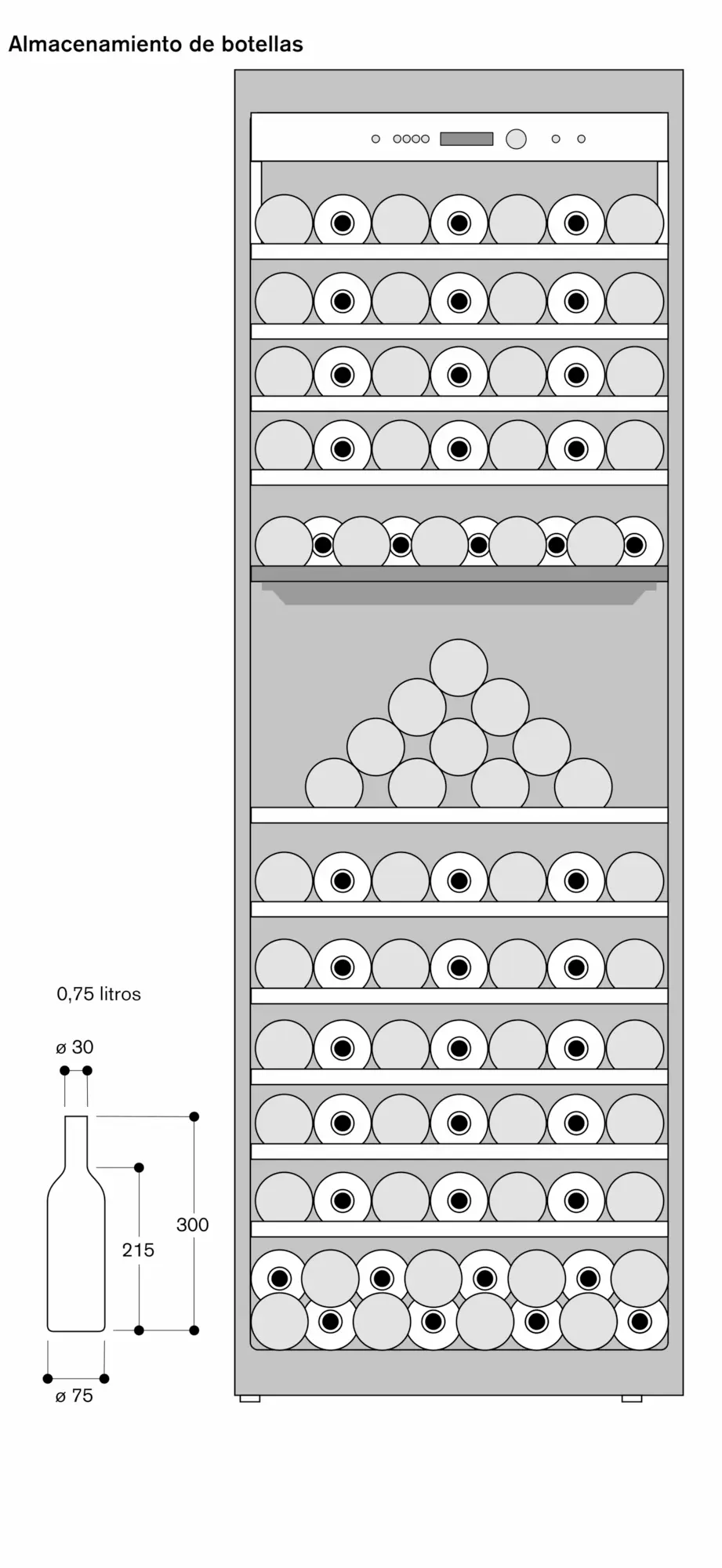 Almacenamiento de botellas

0,75 litros

ø 30

300

215

ø 75