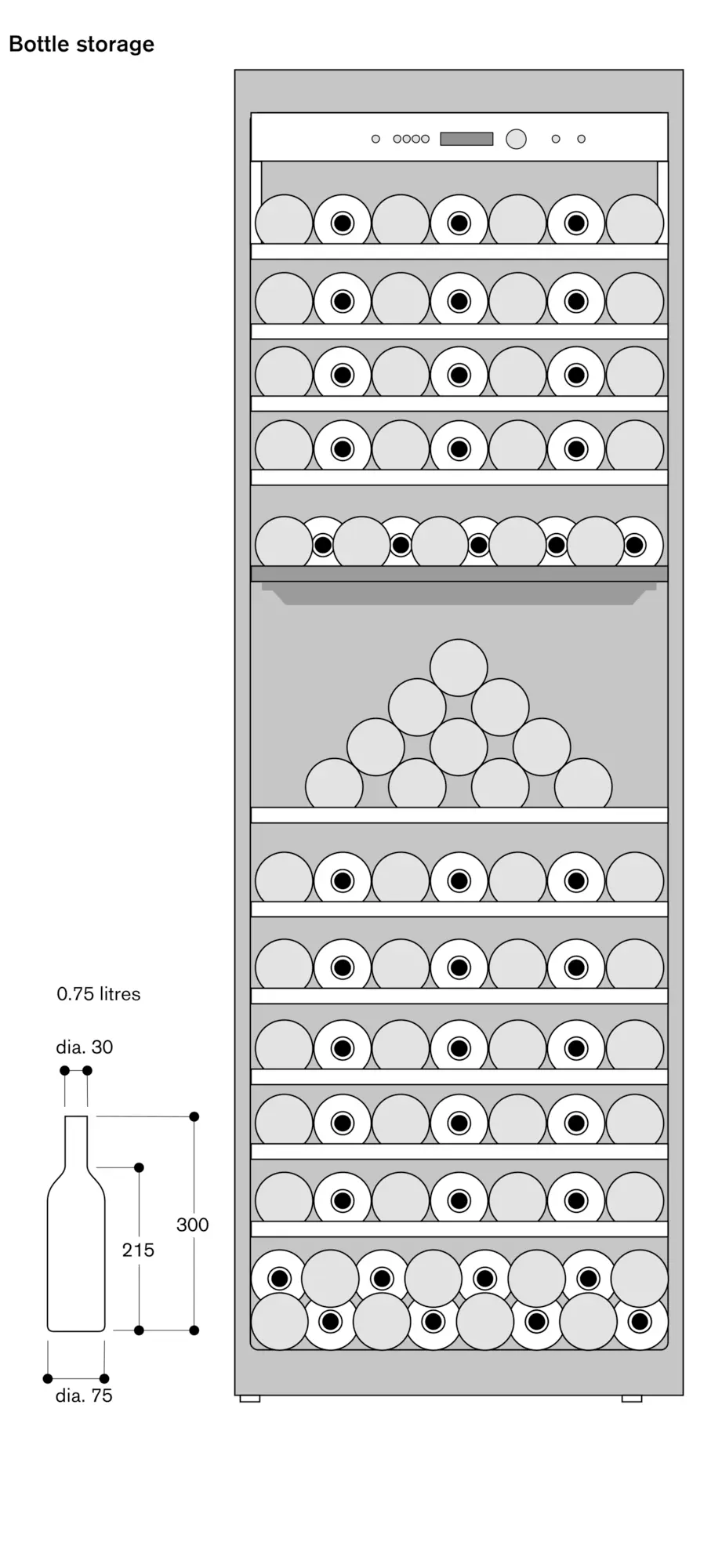 Bottle storage

0.75 litres

dia. 30

300

215

dia. 75