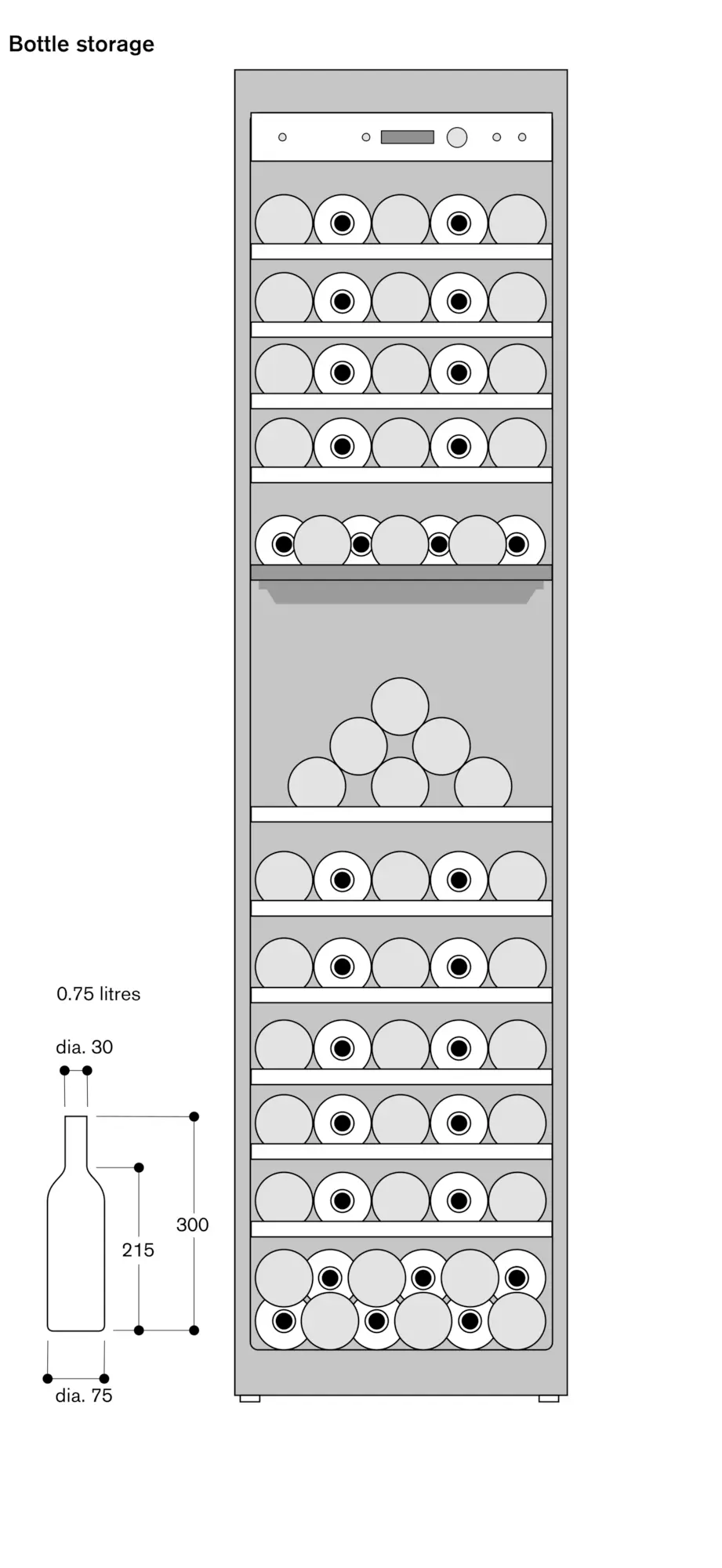 Bottle storage

0.75 litres

dia. 30

300

215

dia. 75