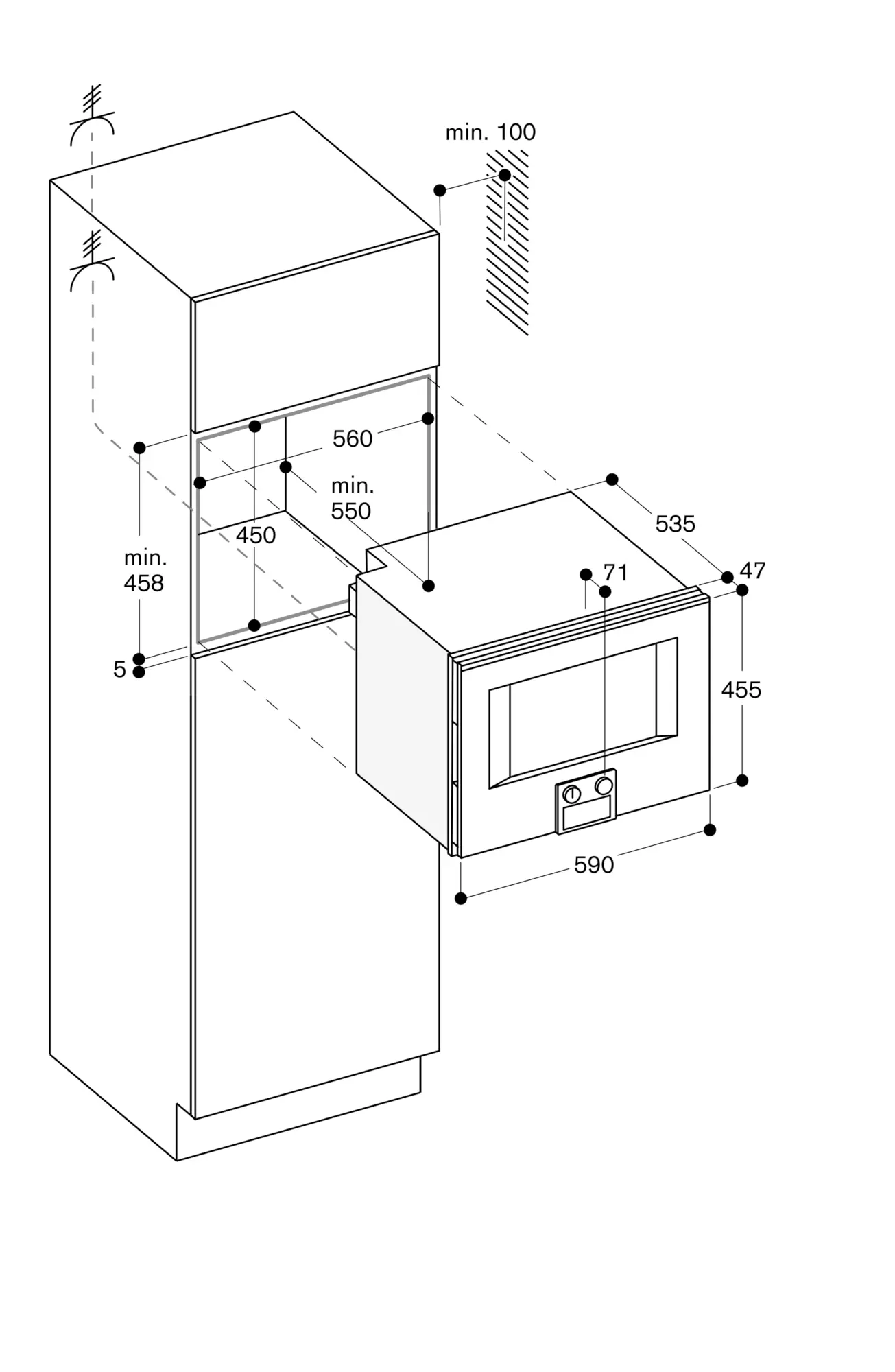 min. 100

560

min. 550

450

min. 458

5

535

71

47

455

590