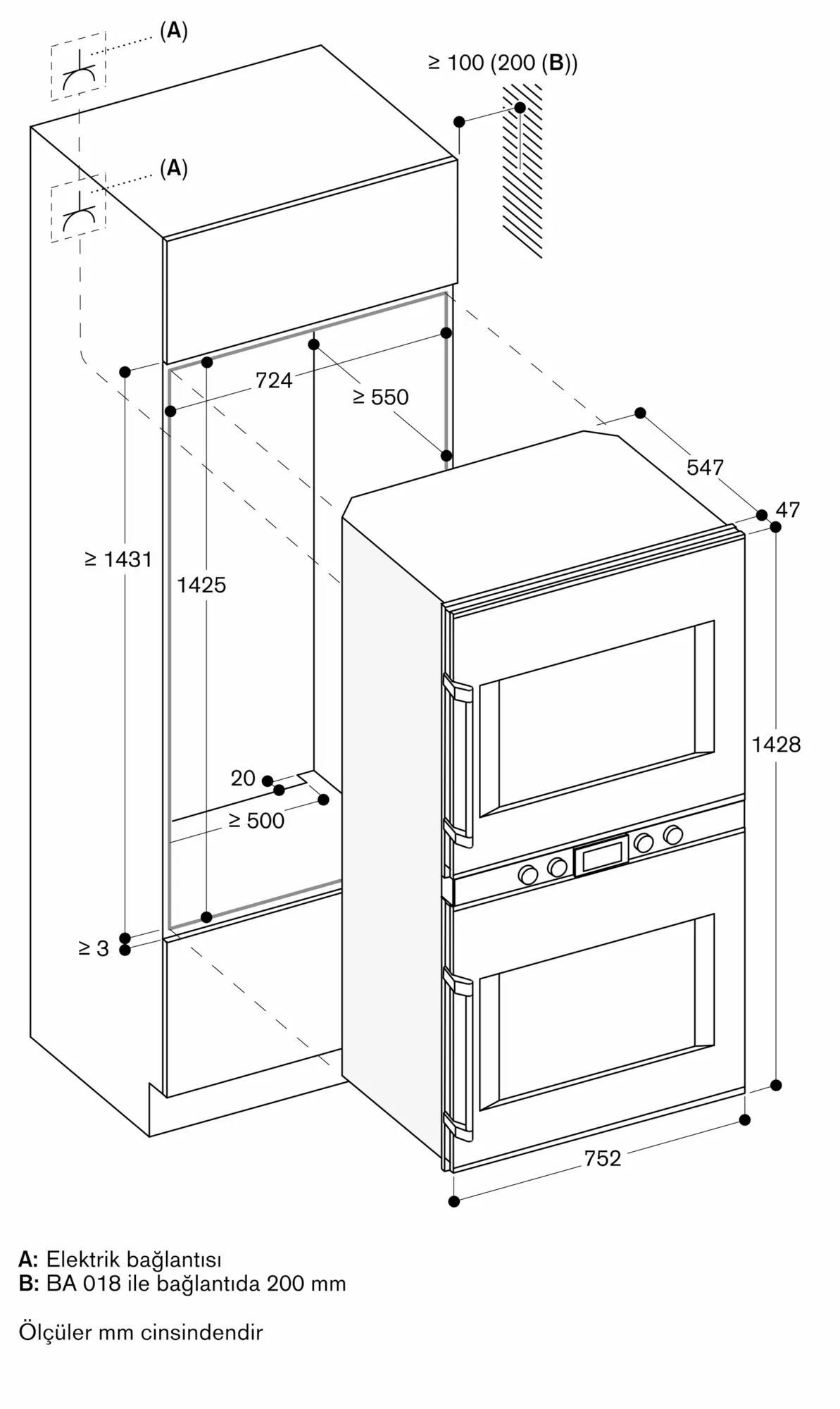 (A)

≥ 100 (200 (B))

(A)

724

≥ 550

547

47

≥ 1431

1425

1428

20

≥ 500

≥ 3

752

A: Elektrik bağlantısı
B: BA 018 ile bağlantıda 200 mm

Ölçüler mm cinsindendir