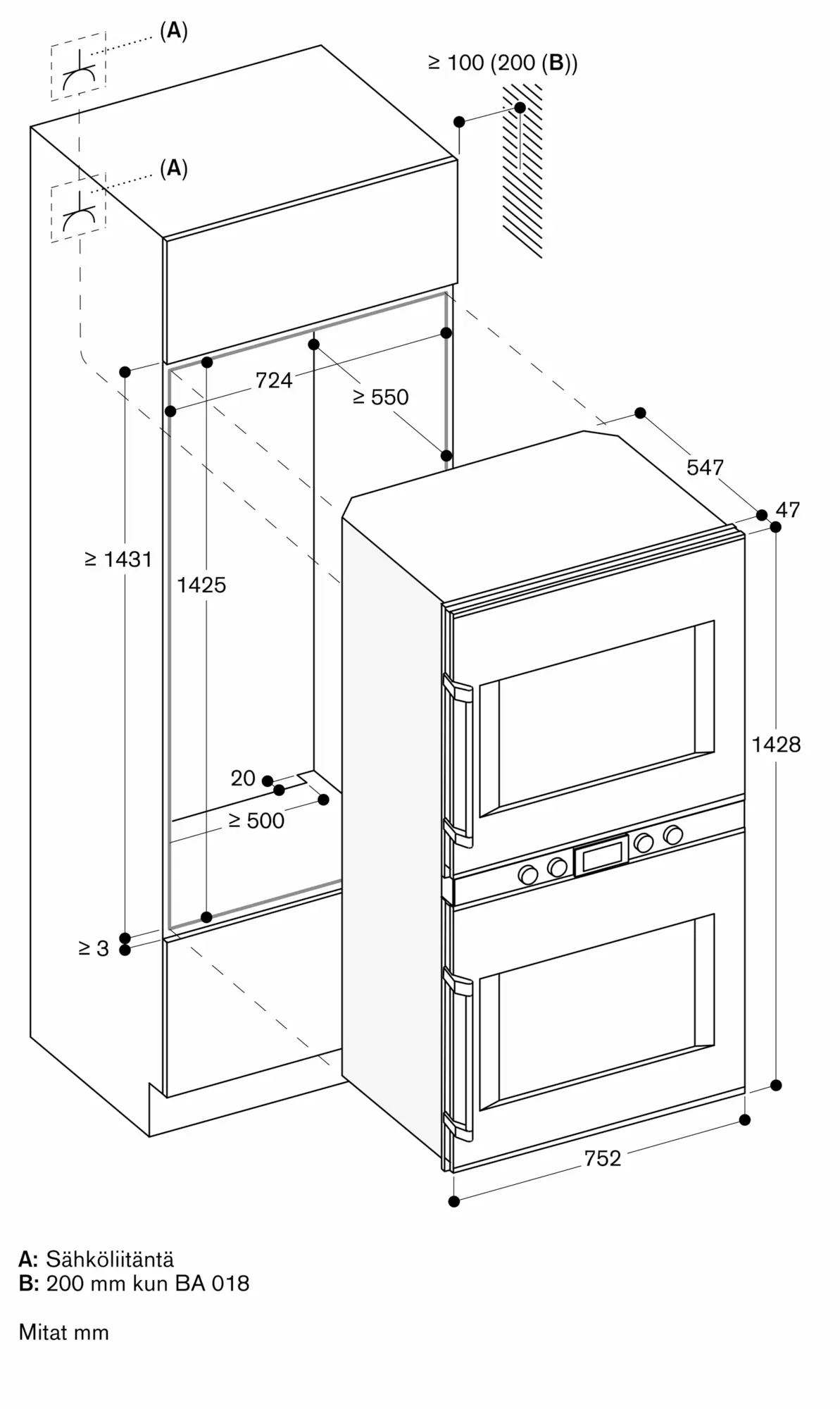 (A)
≥ 100 (200 (B))
(A)
724
≥ 550
547
47
≥ 1431
1425
1428
20
≥ 500
≥ 3
752

A: Sähköliitäntä
B: 200 mm kun BA 018

Mitat mm