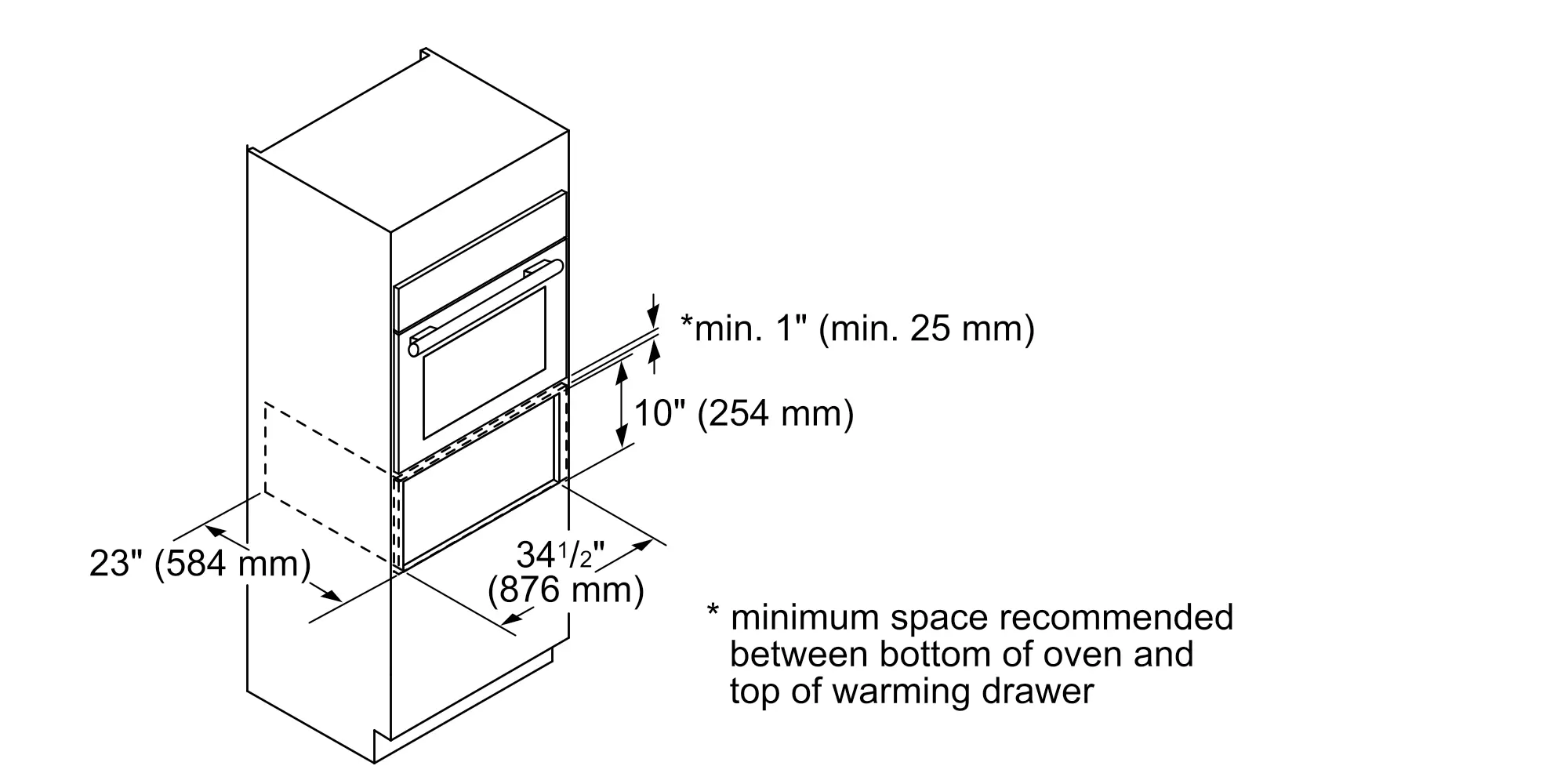 *min. 1" (min. 25 mm)

10" (254 mm)

23" (584 mm)

$34\frac{1}{2}$"
(876 mm)

* minimum space recommended between bottom of oven and top of warming drawer