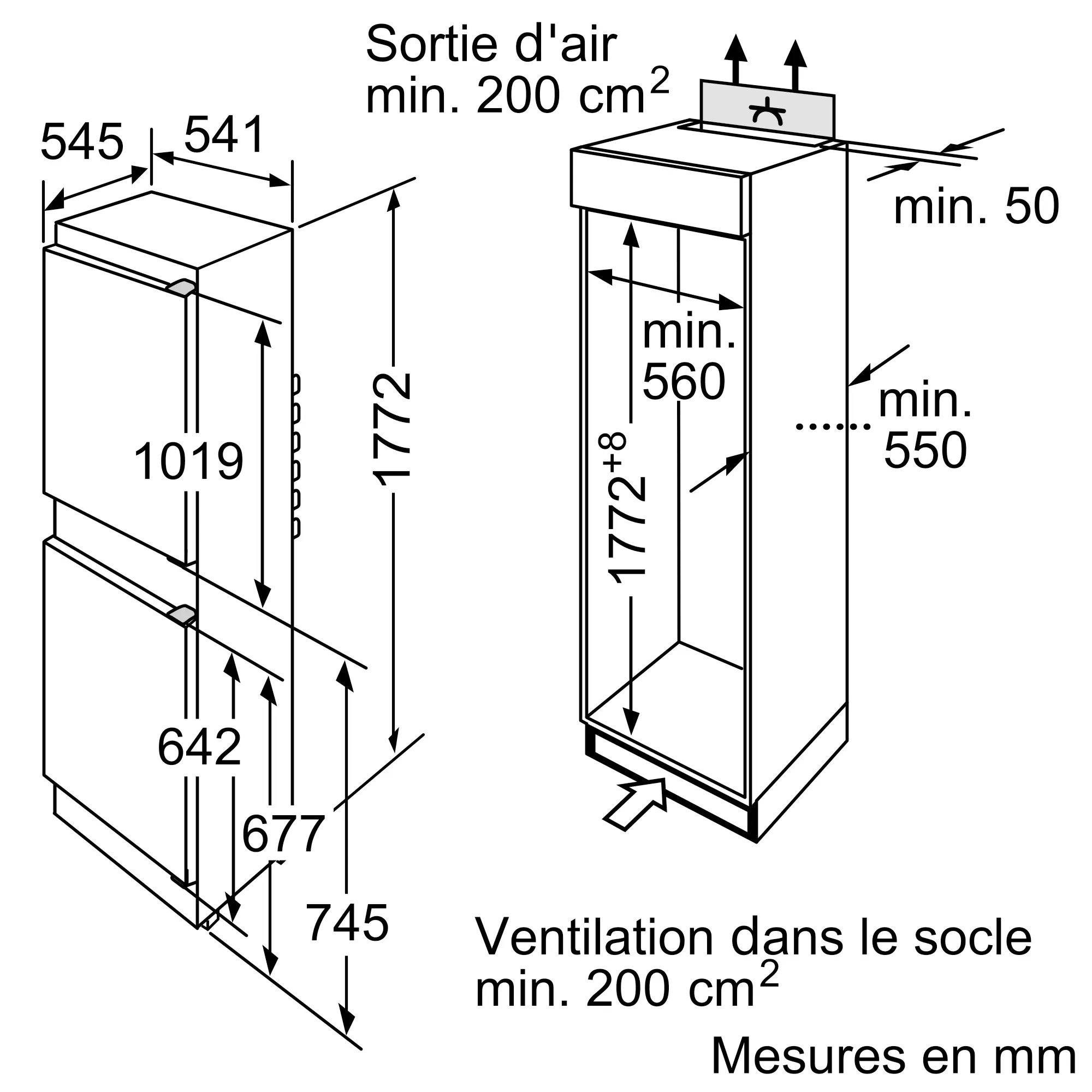 Sortie d'air
min. 200 $cm^2$

545
541
1019
1772
642
677
745

min. 50
min.
560
$1772^{+8}$
min.
550

Ventilation dans le socle
min. 200 $cm^2$

Mesures en mm