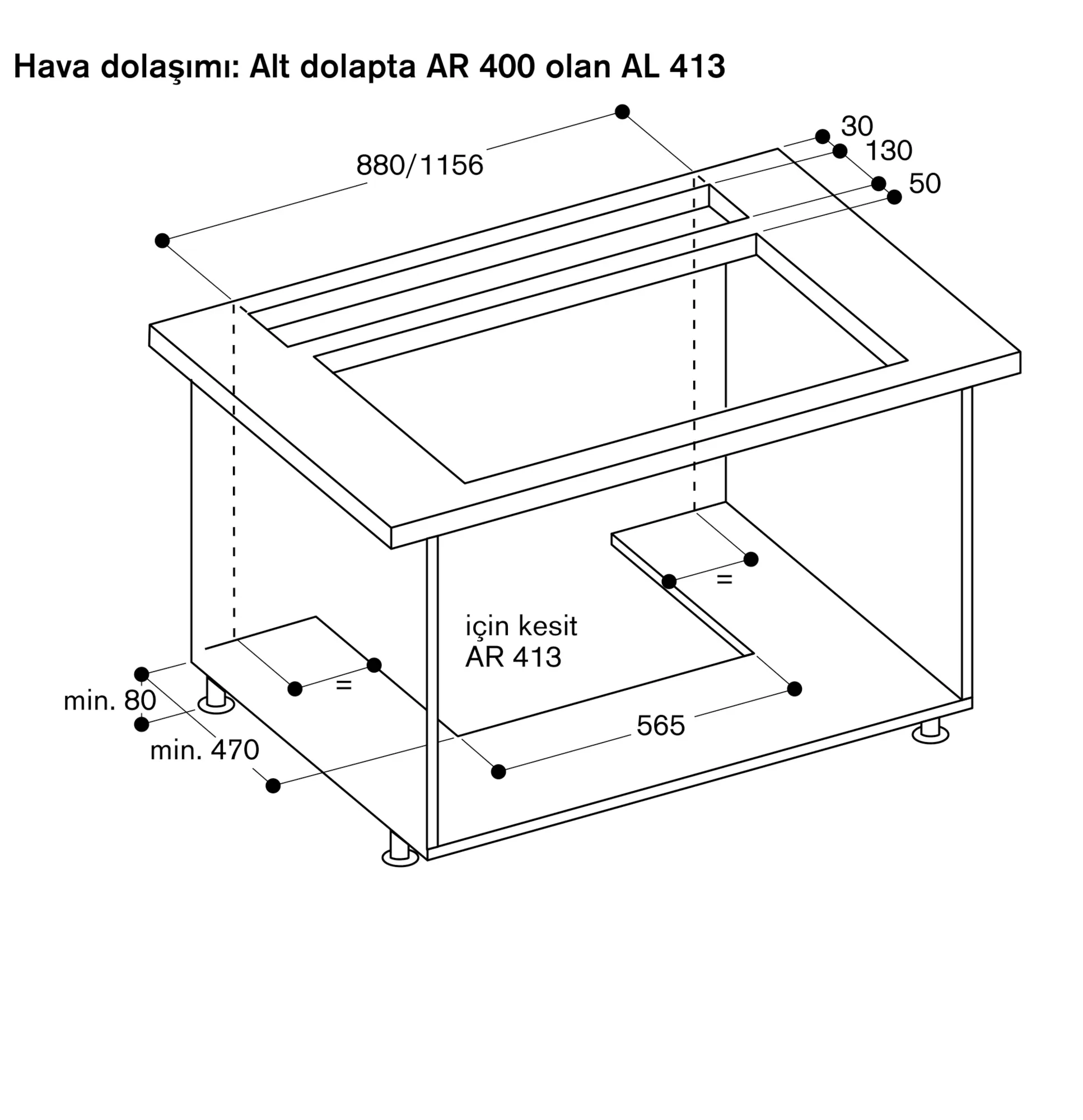 Hava dolaşımı: Alt dolapta AR 400 olan AL 413

880/1156

30

130

50

=

için kesit
AR 413

=

min. 80

min. 470

565