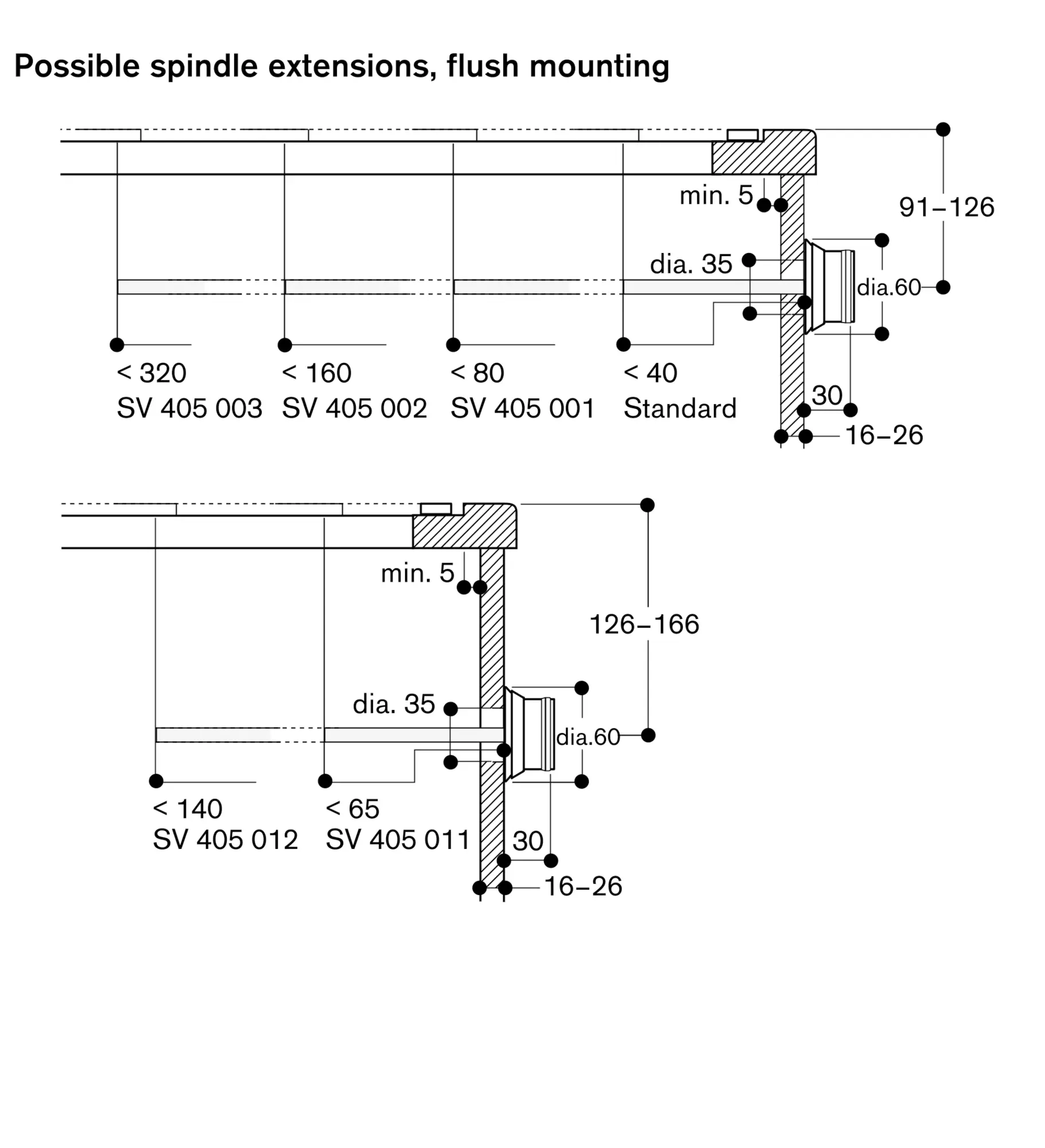 Possible spindle extensions, flush mounting

min. 5

91–126

dia. 35

dia.60

< 320
SV 405 003

< 160
SV 405 002

< 80
SV 405 001

< 40
Standard

30

16–26

min. 5

126–166

dia. 35

dia.60

< 140
SV 405 012

< 65
SV 405 011

30

16–26