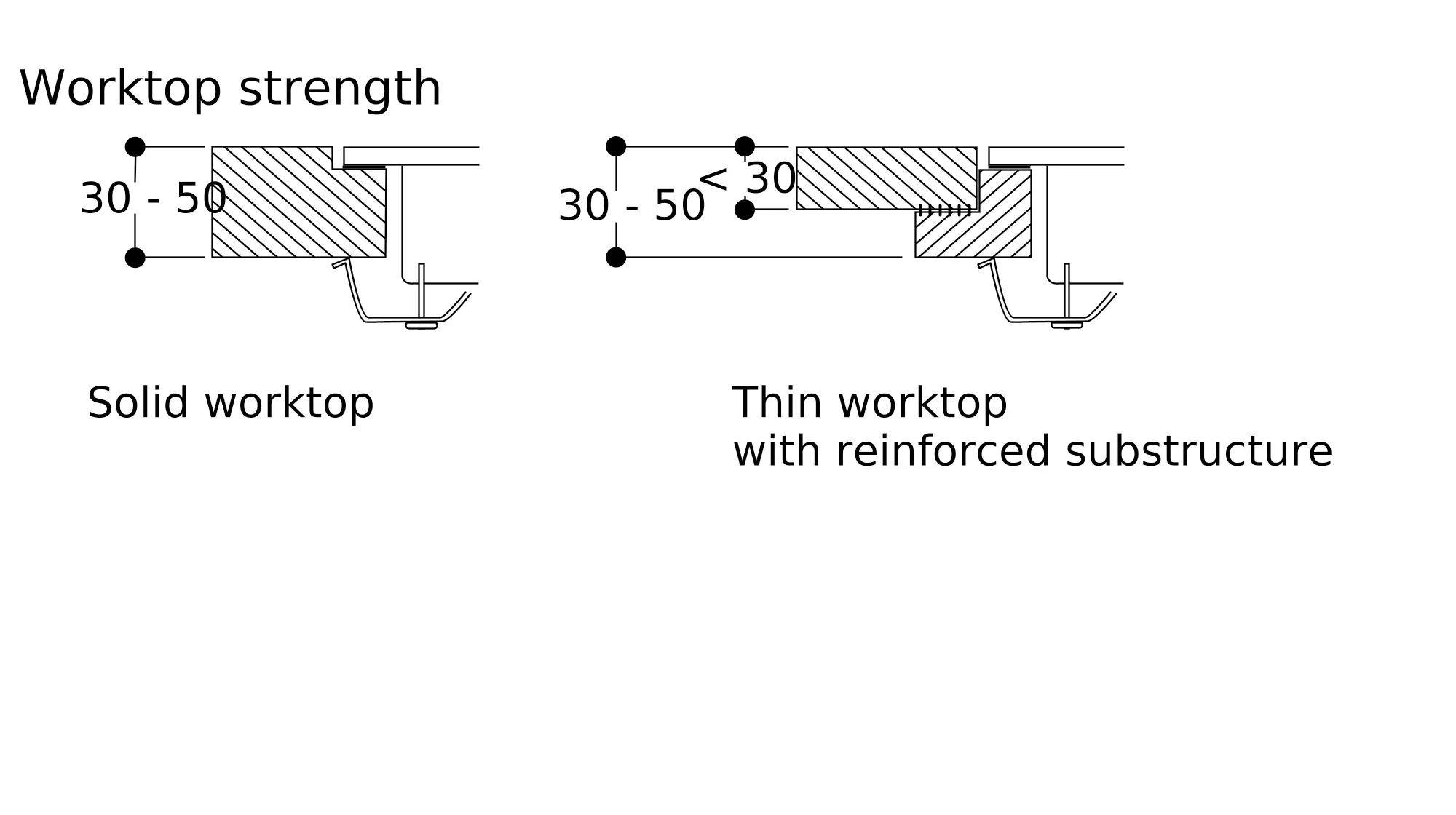 Worktop strength

30 - 50

30 - 50

< 30

Solid worktop

Thin worktop
with reinforced substructure