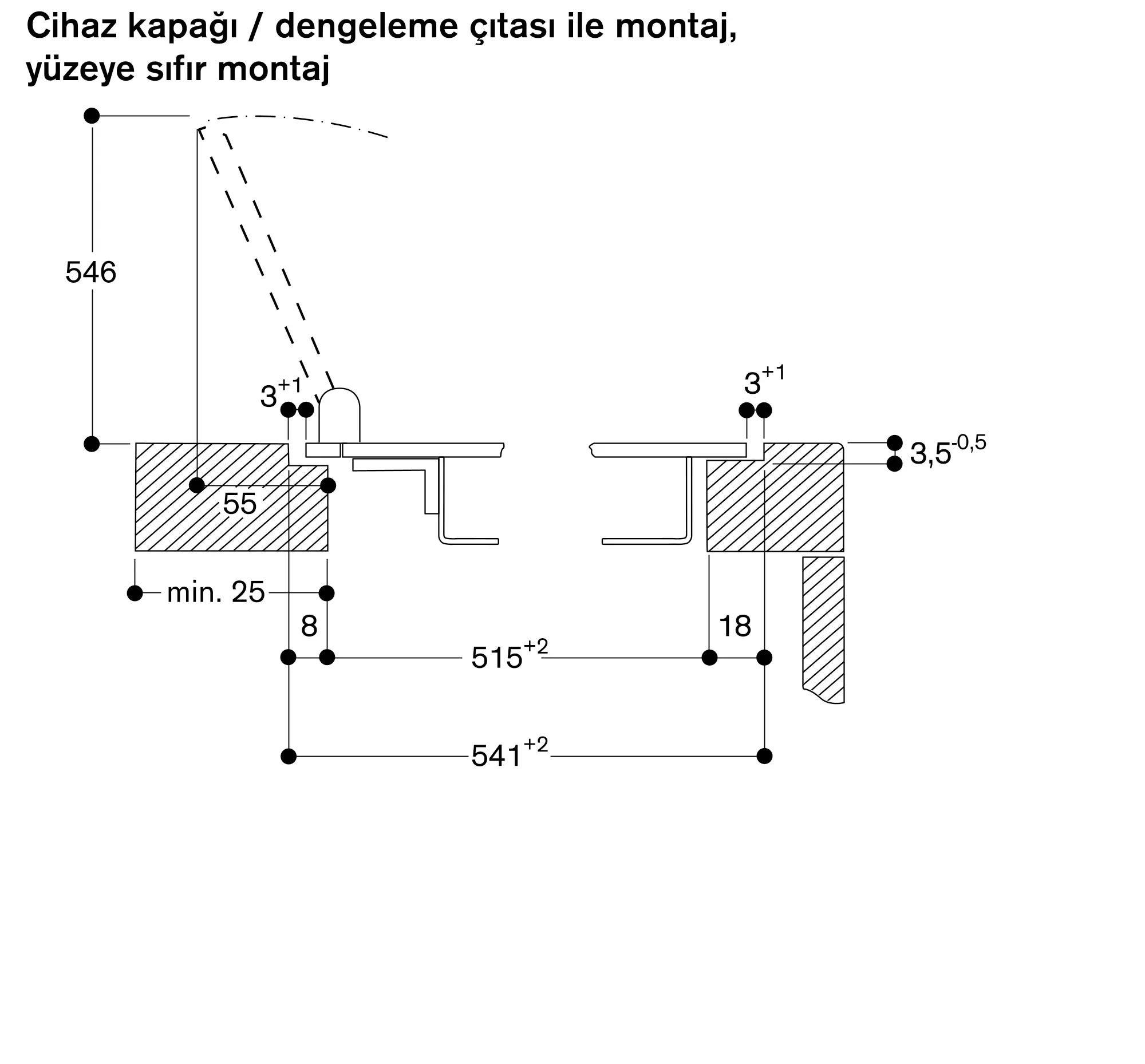 Cihaz kapağı / dengeleme çıtası ile montaj, yüzeye sıfır montaj

546

$3^{+1}$

$3^{+1}$

$3,5^{-0,5}$

55

min. 25

8

18

$515^{+2}$

$541^{+2}$