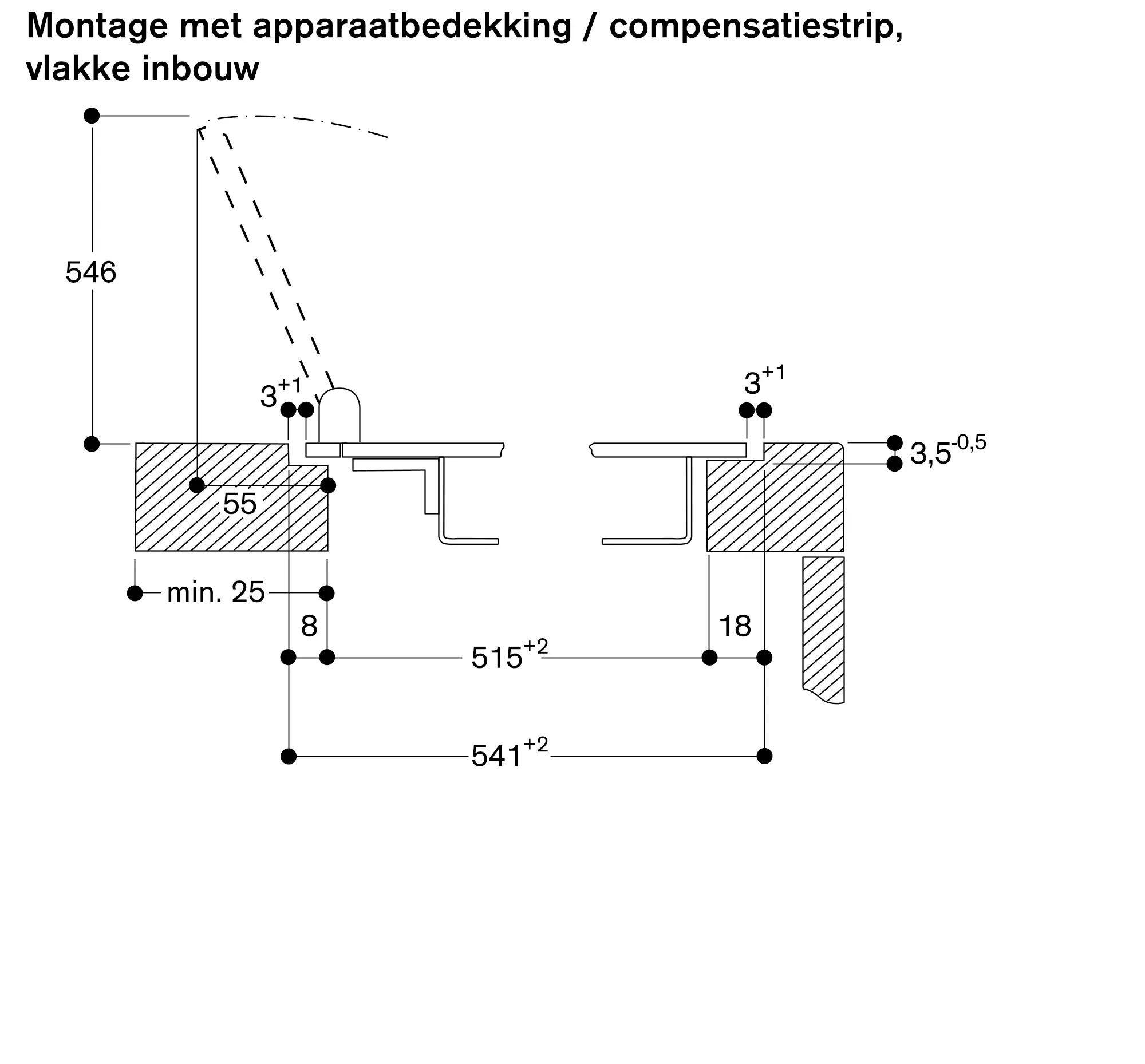 Montage met apparaatbedekking / compensatiestrip, vlakke inbouw

546

$3^{+1}$

$3^{+1}$

$3,5^{-0,5}$

55

min. 25

8

18

$515^{+2}$

$541^{+2}$