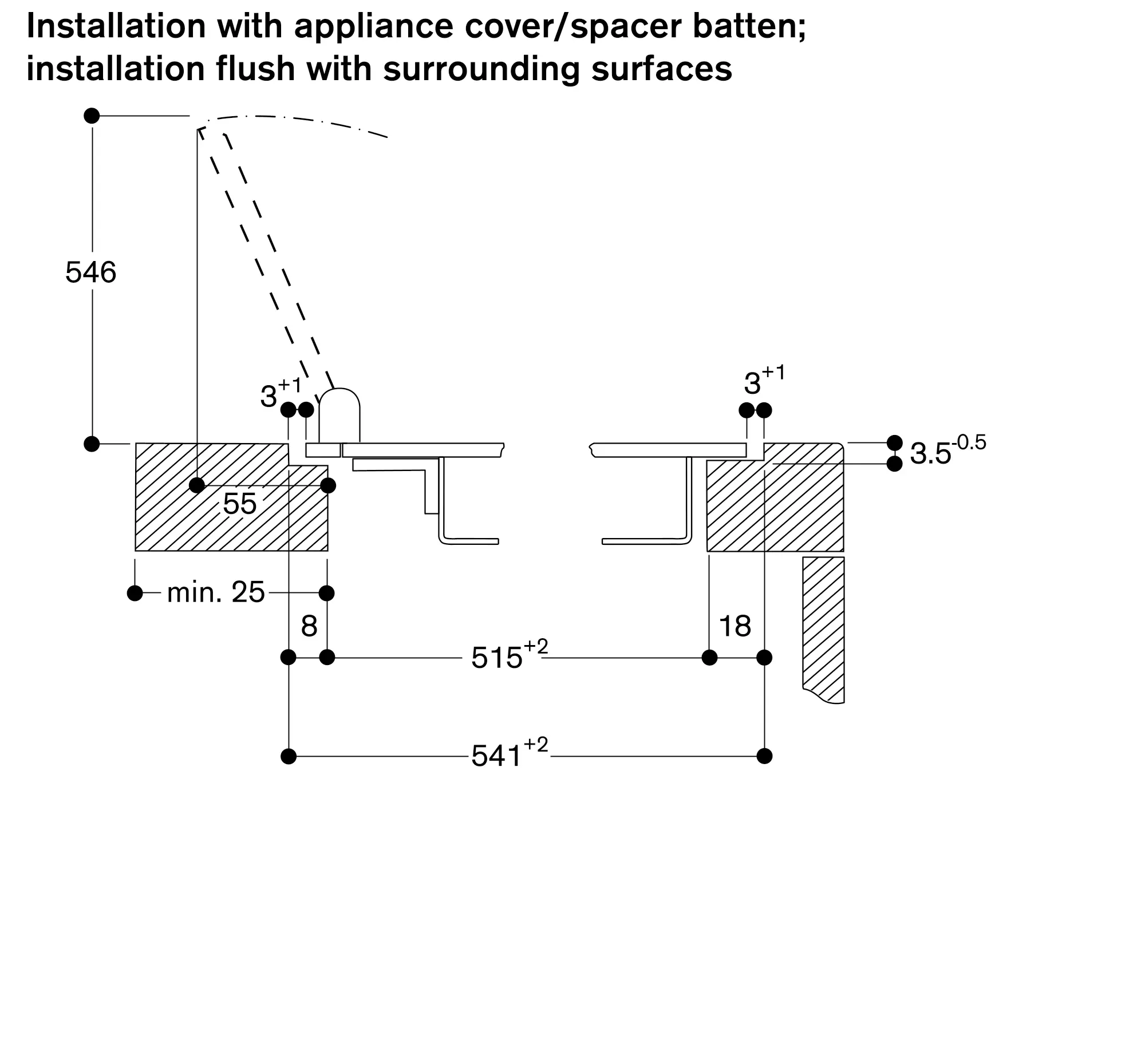 Installation with appliance cover/spacer batten; installation flush with surrounding surfaces

546

$3^{+1}$

$3^{+1}$

$3.5^{-0.5}$

55

min. 25

8

18

$515^{+2}$

$541^{+2}$