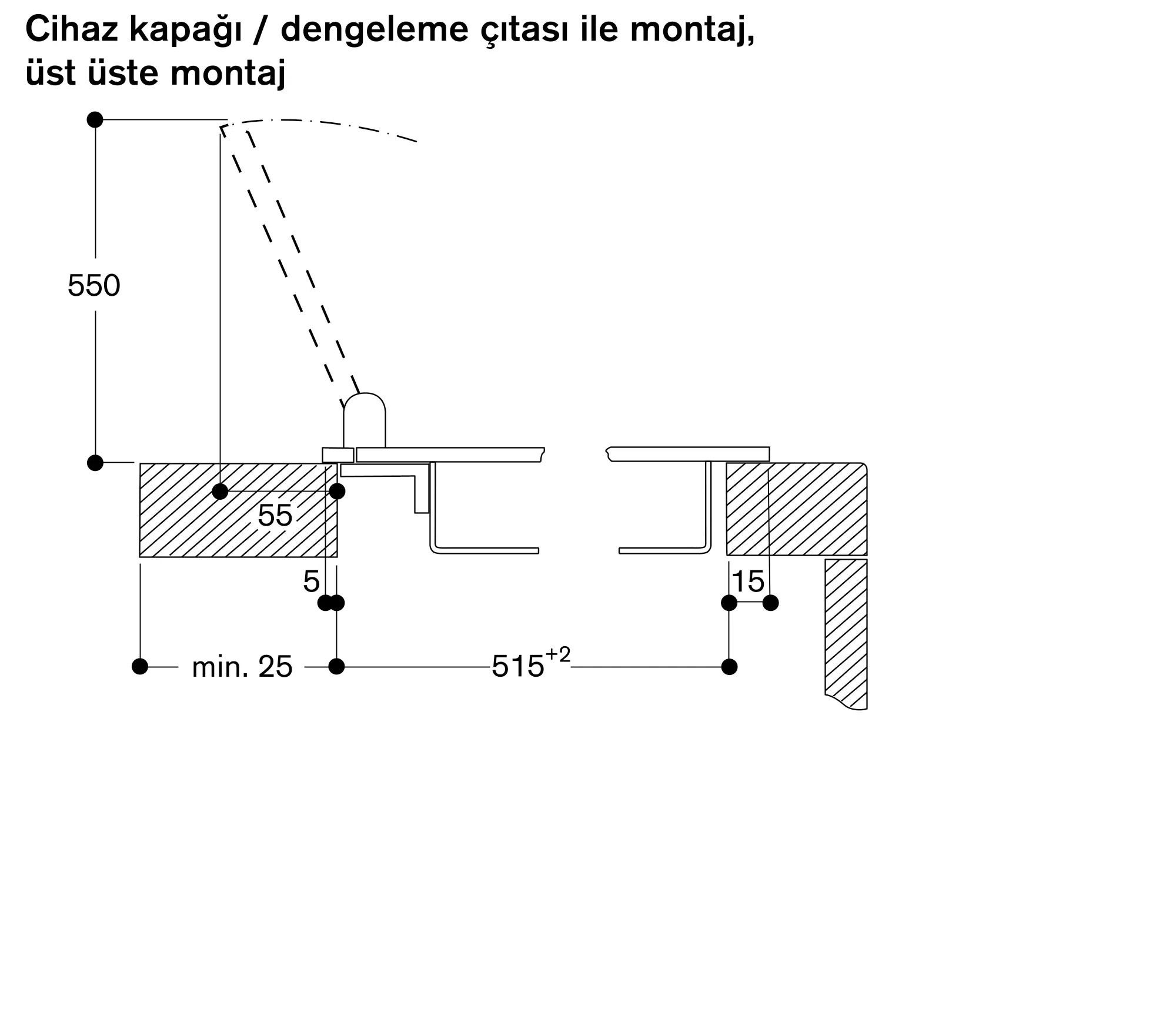 Cihaz kapağı / dengeleme çıtası ile montaj, üst üste montaj

550

55

5

15

min. 25

$515^{+2}$